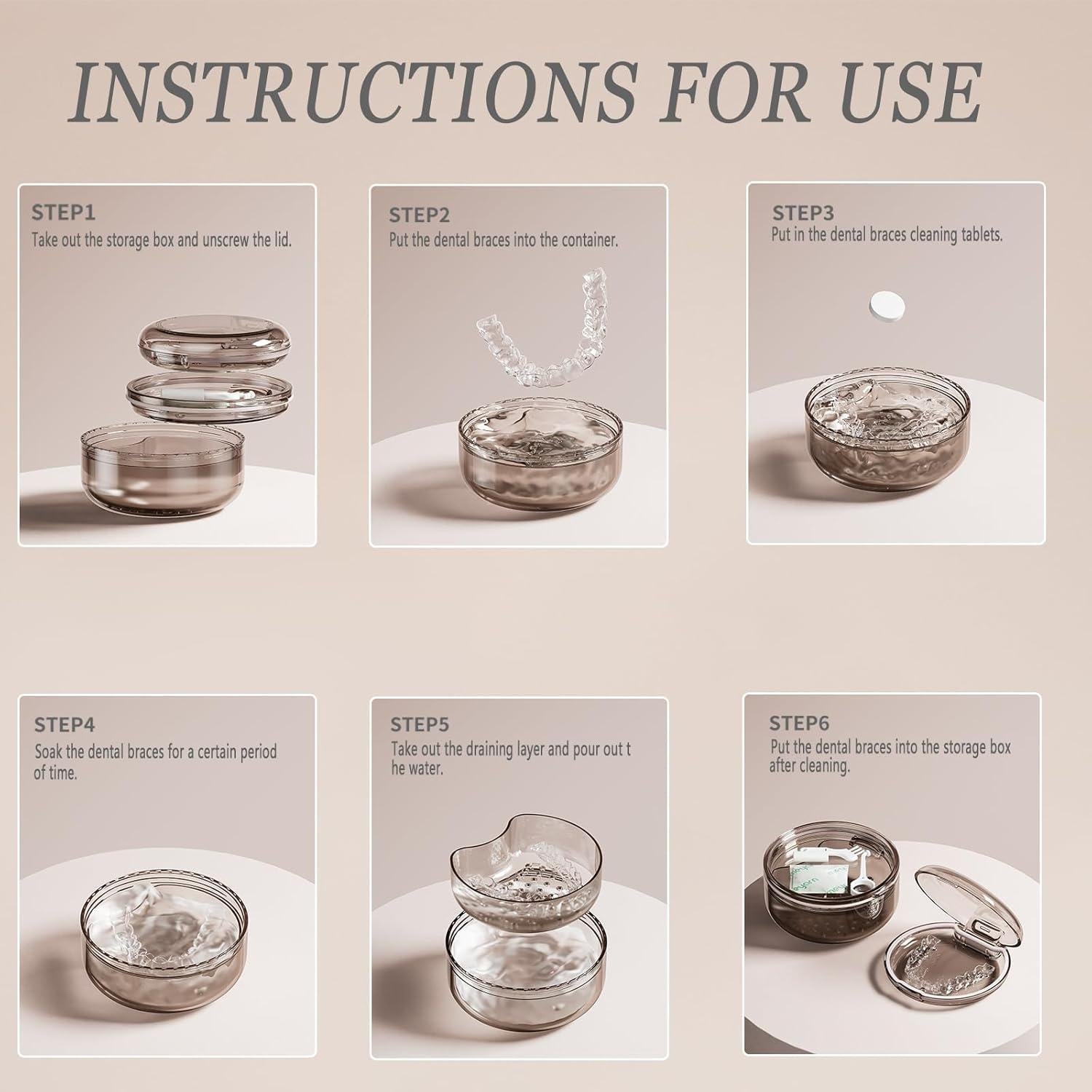 INSTRUCTIONS FOR USE

STEP1
Take out the storage box and unscrew the lid.

STEP2
Put the dental braces into the container.

STEP3
Put in the dental braces cleaning tablets.

STEP4
Soak the dental braces for a certain period of time.

STEP5
Take out the draining layer and pour out t he water.

STEP6
Put the dental braces into the storage box after cleaning.