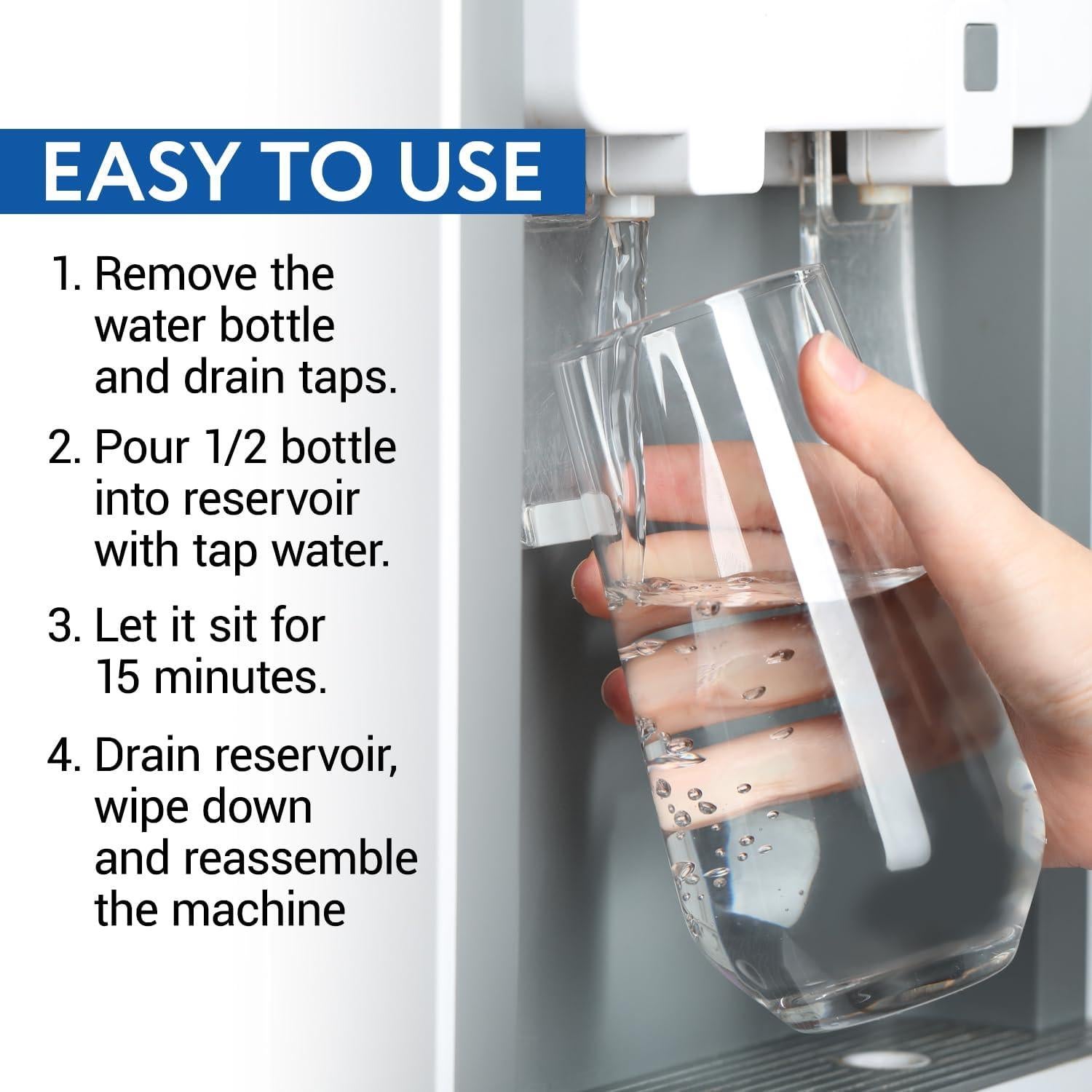 EASY TO USE

1. Remove the water bottle and drain taps.

2. Pour 1/2 bottle into reservoir with tap water.

3. Let it sit for 15 minutes.

4. Drain reservoir, wipe down and reassemble the machine