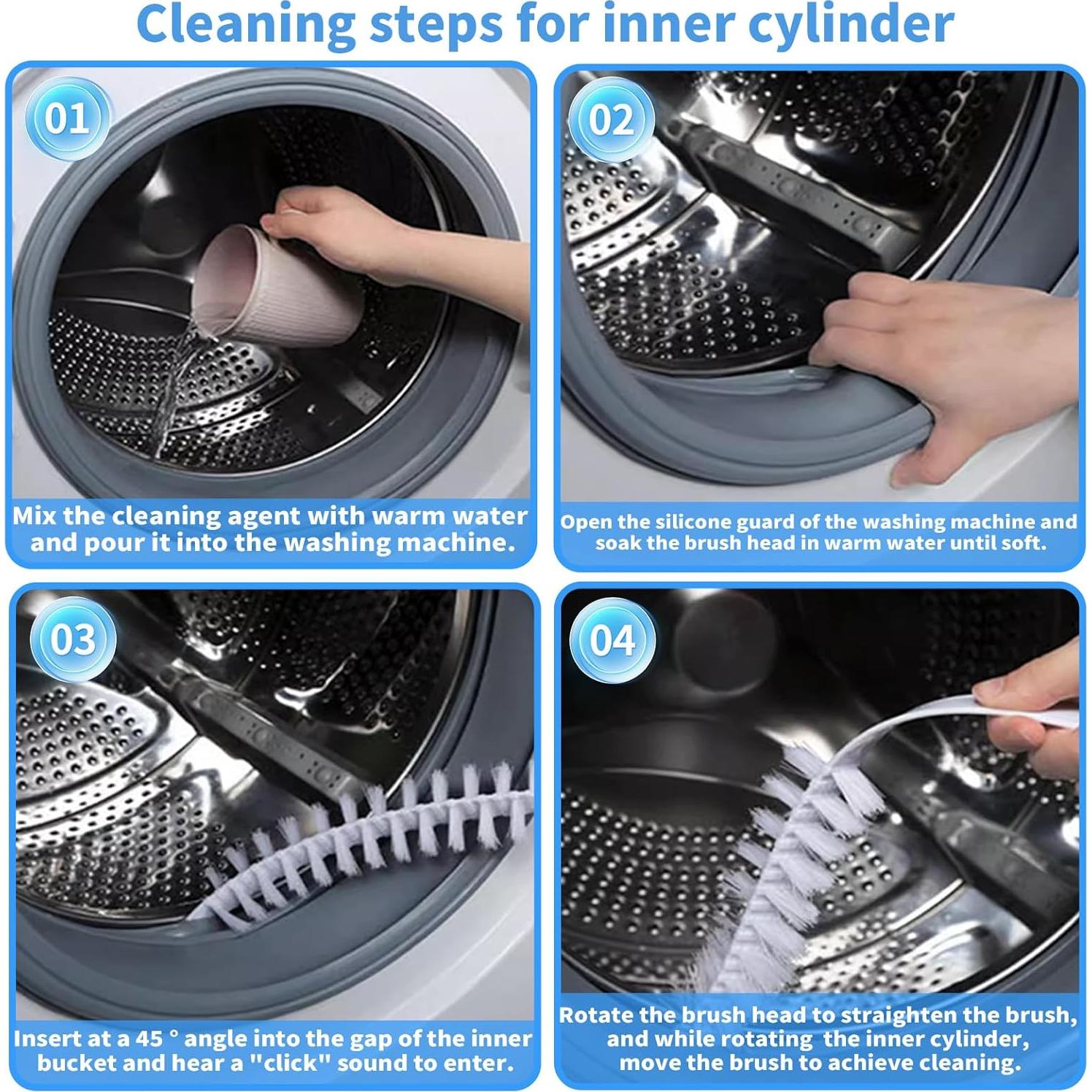 Cleaning steps for inner cylinder

01

Mix the cleaning agent with warm water and pour it into the washing machine.

02

Open the silicone guard of the washing machine and soak the brush head in warm water until soft.

03

Insert at a 45 ° angle into the gap of the inner bucket and hear a "click" sound to enter.

04

Rotate the brush head to straighten the brush, and while rotating the inner cylinder, move the brush to achieve cleaning.