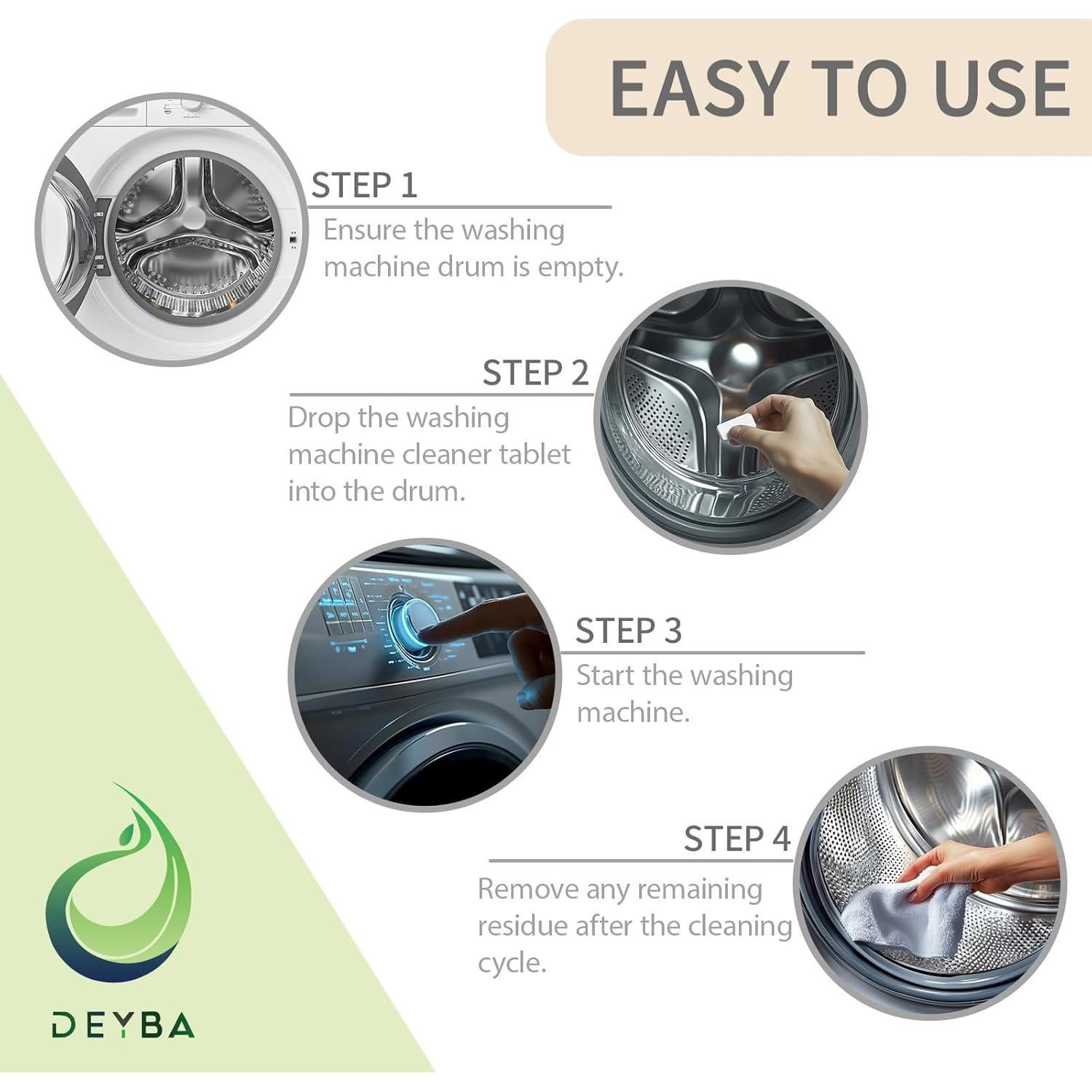 EASY TO USE

STEP 1
Ensure the washing machine drum is empty.

STEP 2
Drop the washing machine cleaner tablet into the drum.

STEP 3
Start the washing machine.

STEP 4
Remove any remaining residue after the cleaning cycle.

DEYBA