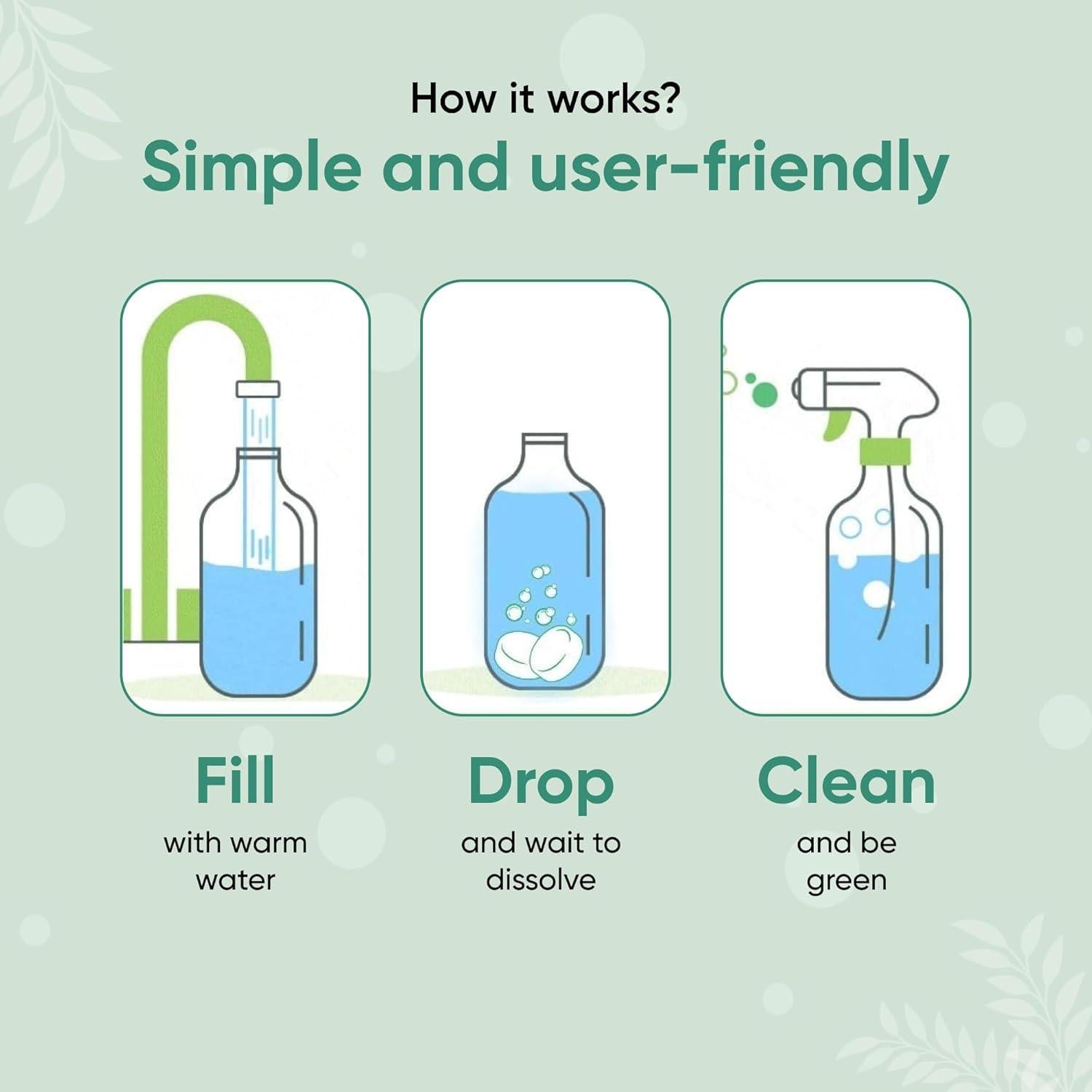 How it works?
Simple and user-friendly

Fill
with warm water

Drop
and wait to dissolve

Clean
and be green