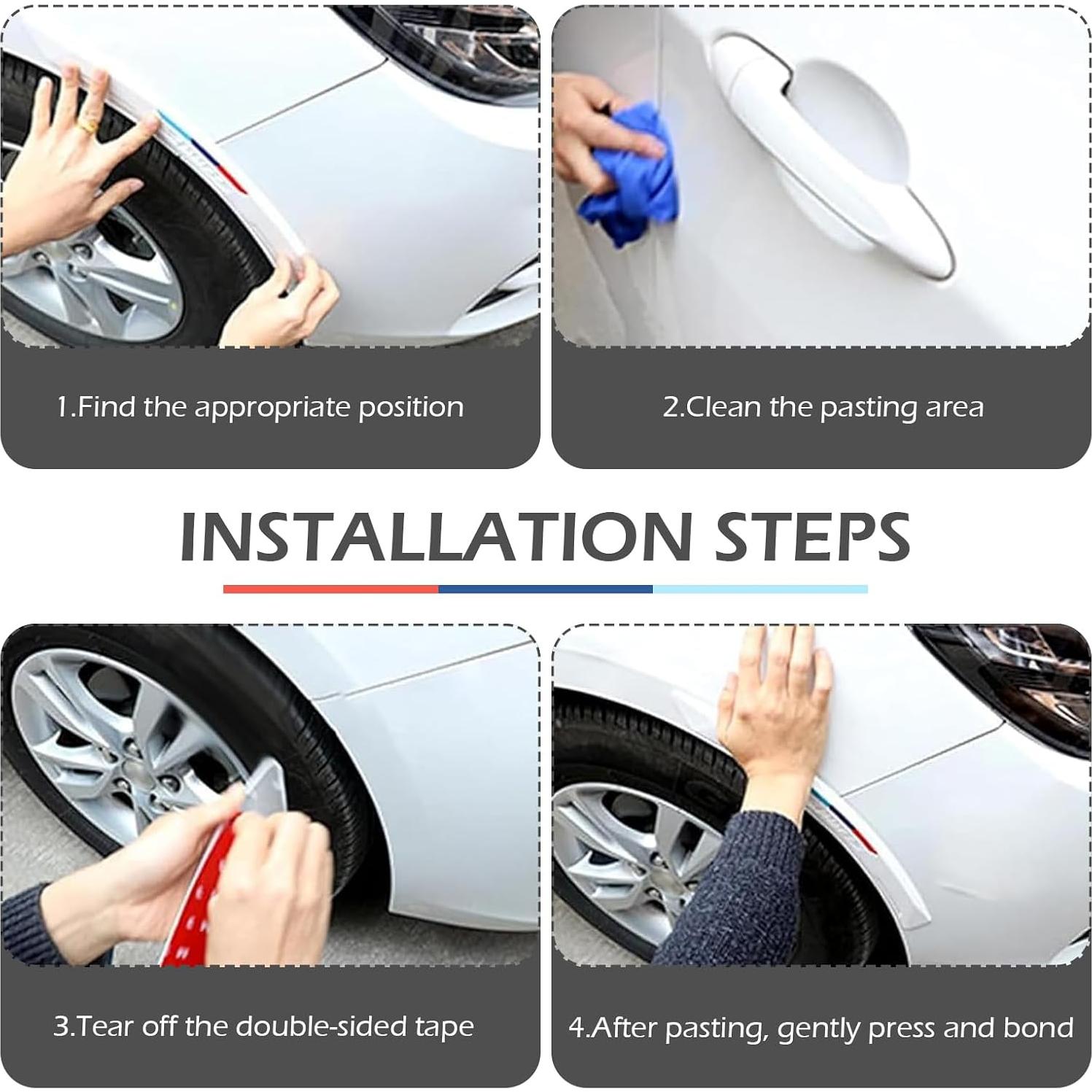 1.Find the appropriate position

2.Clean the pasting area

INSTALLATION STEPS

3.Tear off the double-sided tape

4.After pasting, gently press and bond