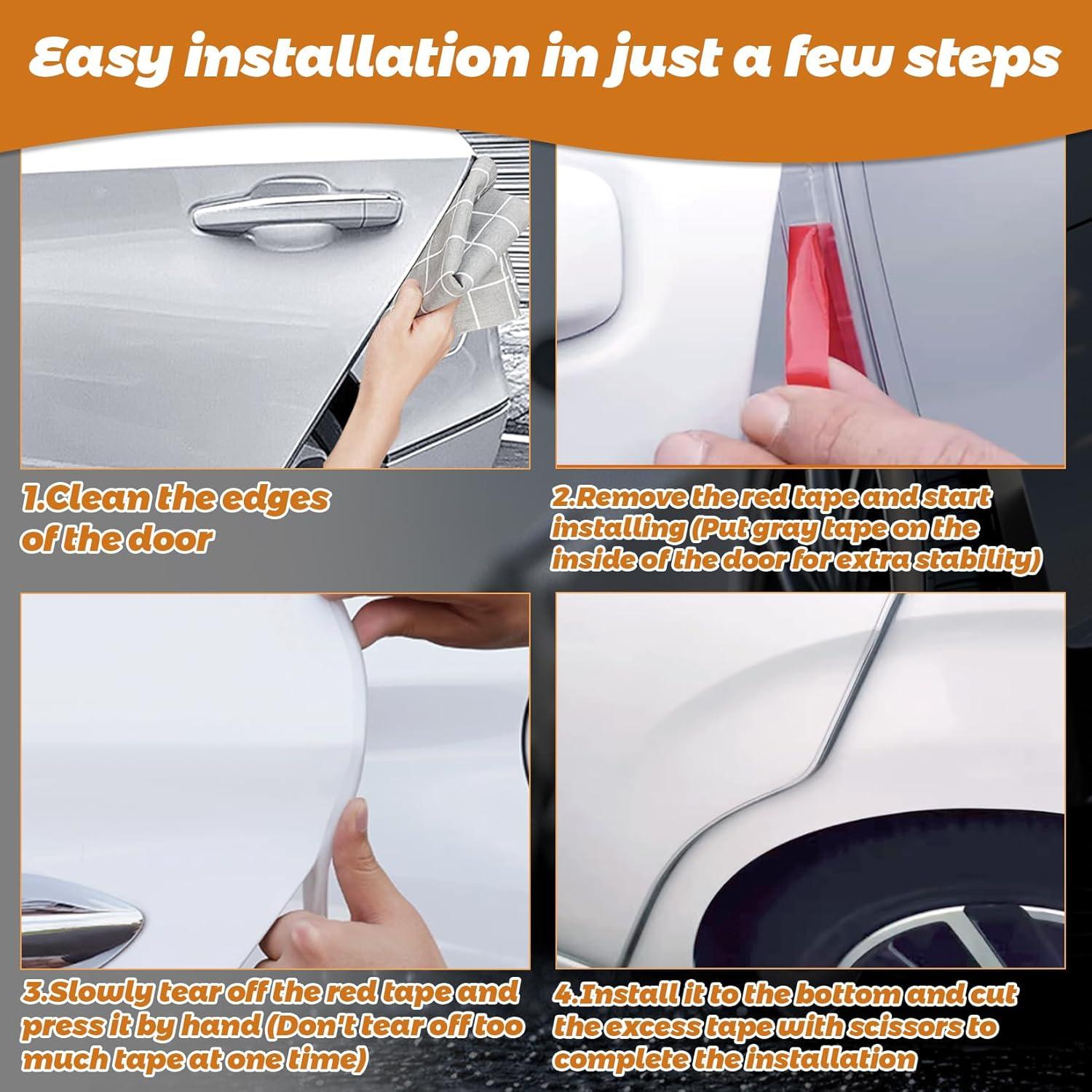 Easy installation in just a few steps

1.Clean the edges of the door

2.Remove the red tape and start installing (Put gray tape on the inside of the door for extra stability)

3.Slowly tear off the red tape and press it by hand (Don't tear off too much tape at one time)

4.Install it to the bottom and cut the excess tape with scissors to complete the installation