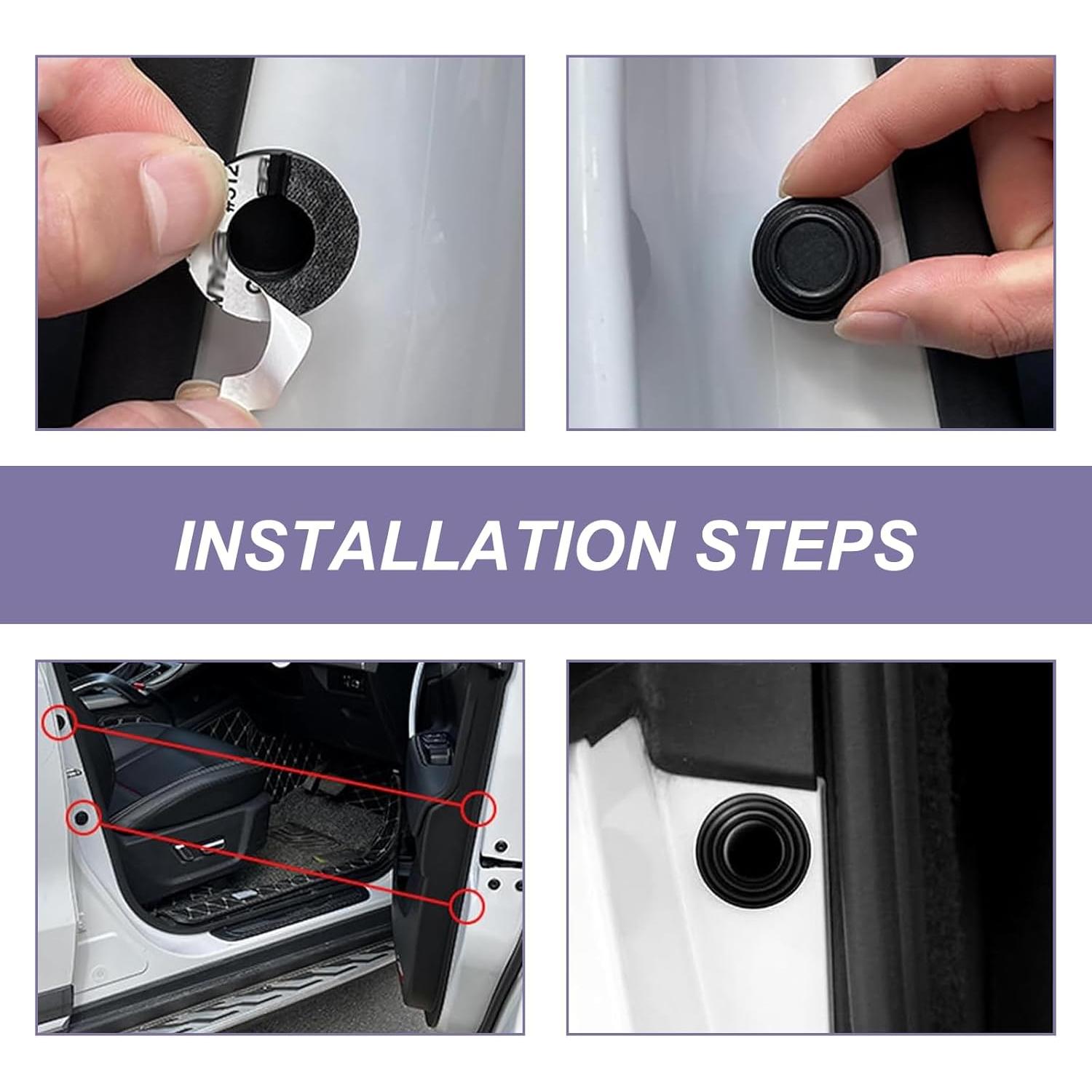 INSTALLATION STEPS