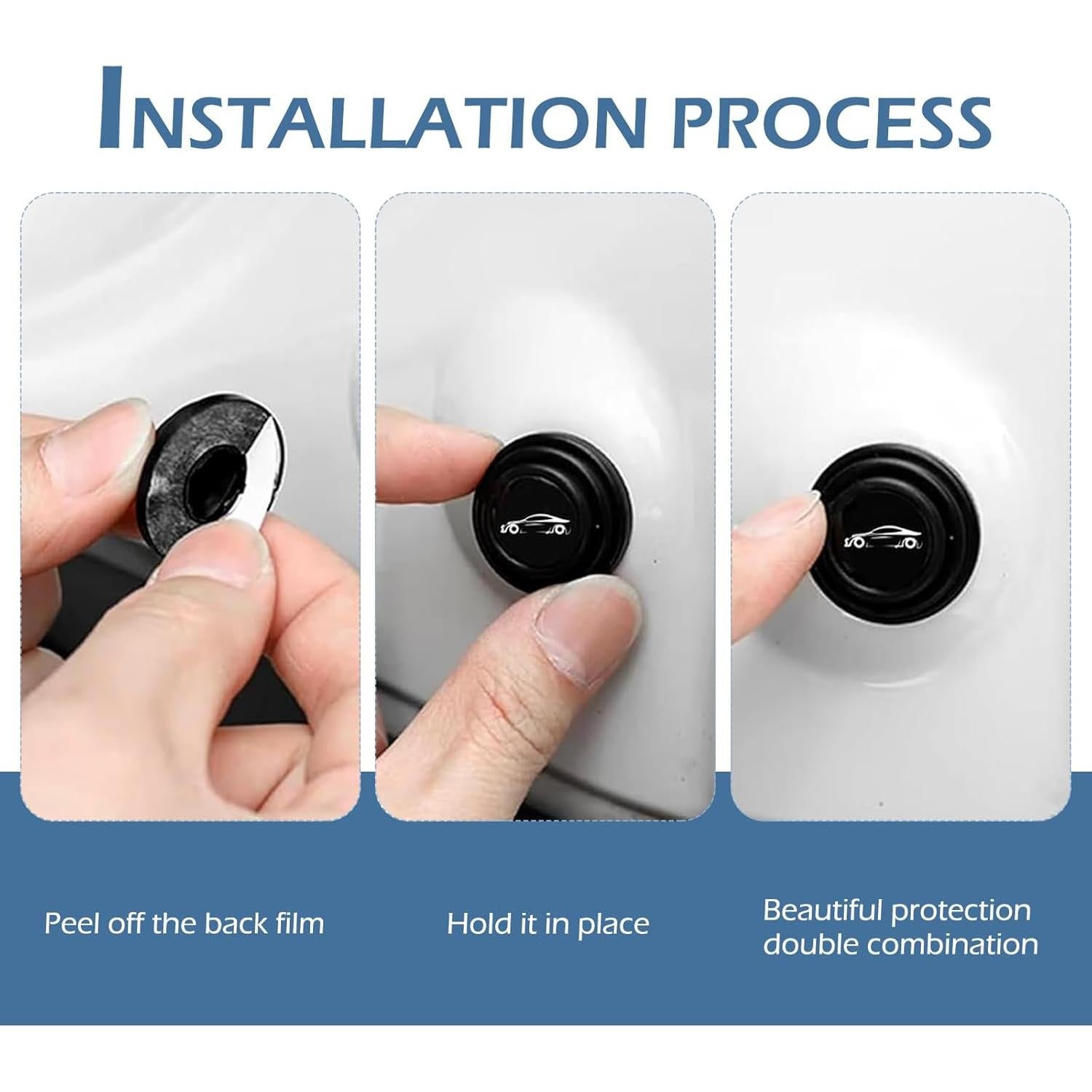 INSTALLATION PROCESS

Peel off the back film

Hold it in place

Beautiful protection double combination