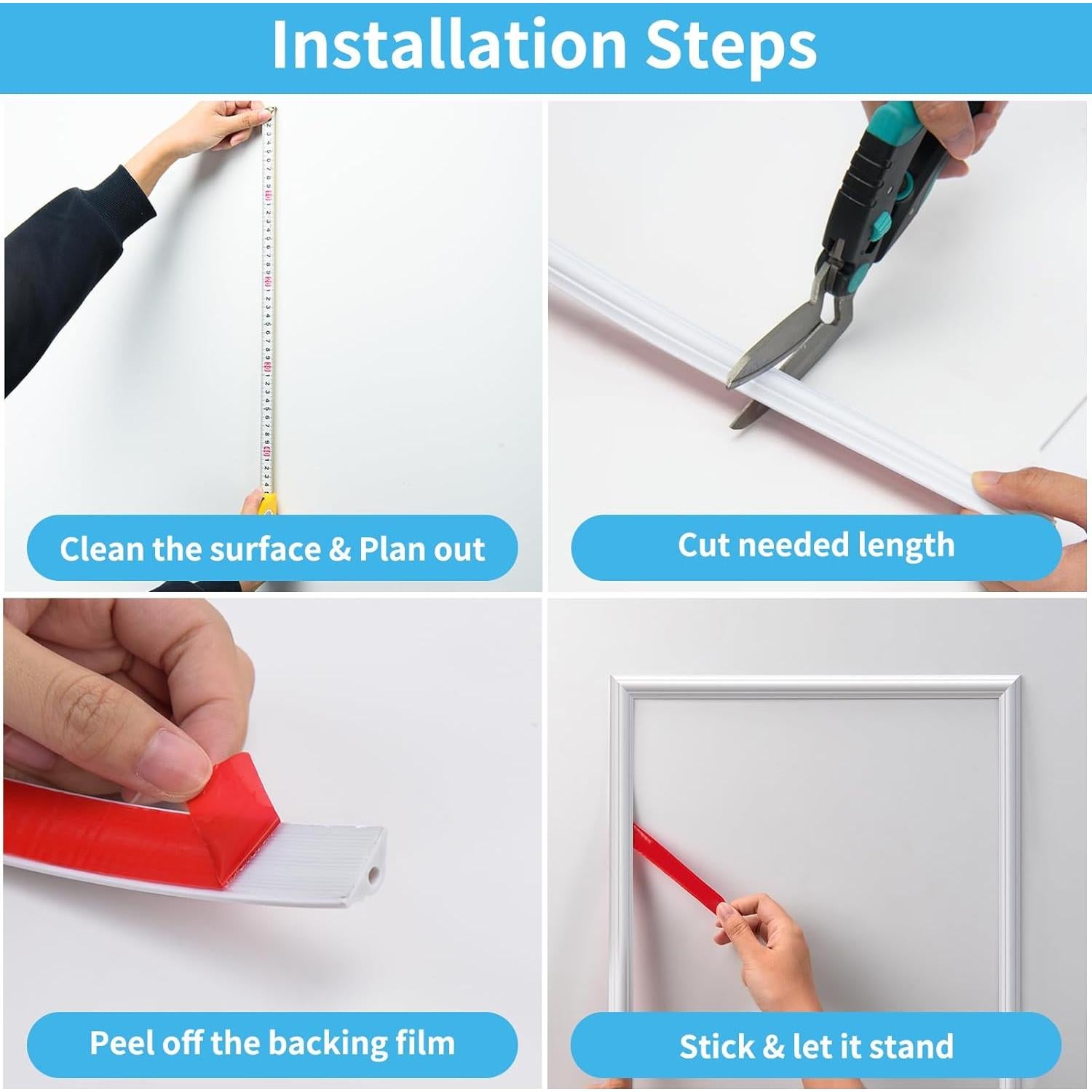 Installation Steps

Clean the surface & Plan out

Cut needed length

Peel off the backing film

Stick & let it stand