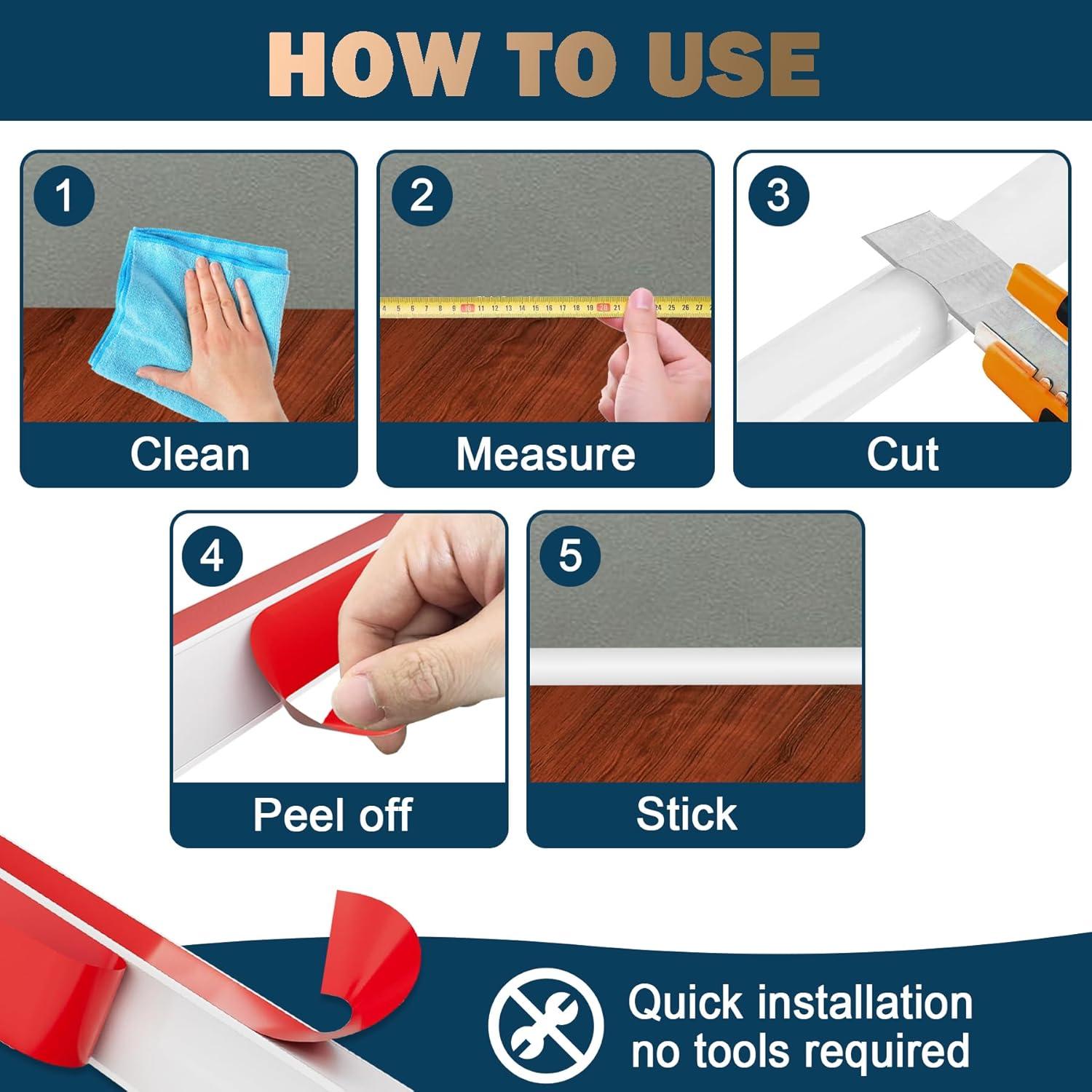 HOW TO USE

1
Clean

2
4 5 6 7 8 9 10 11 12 13 14 15 16 17 18 19 20 21 24 25 26 27
Measure

3
Cut

4
Peel off

5
Stick

Quick installation
no tools required