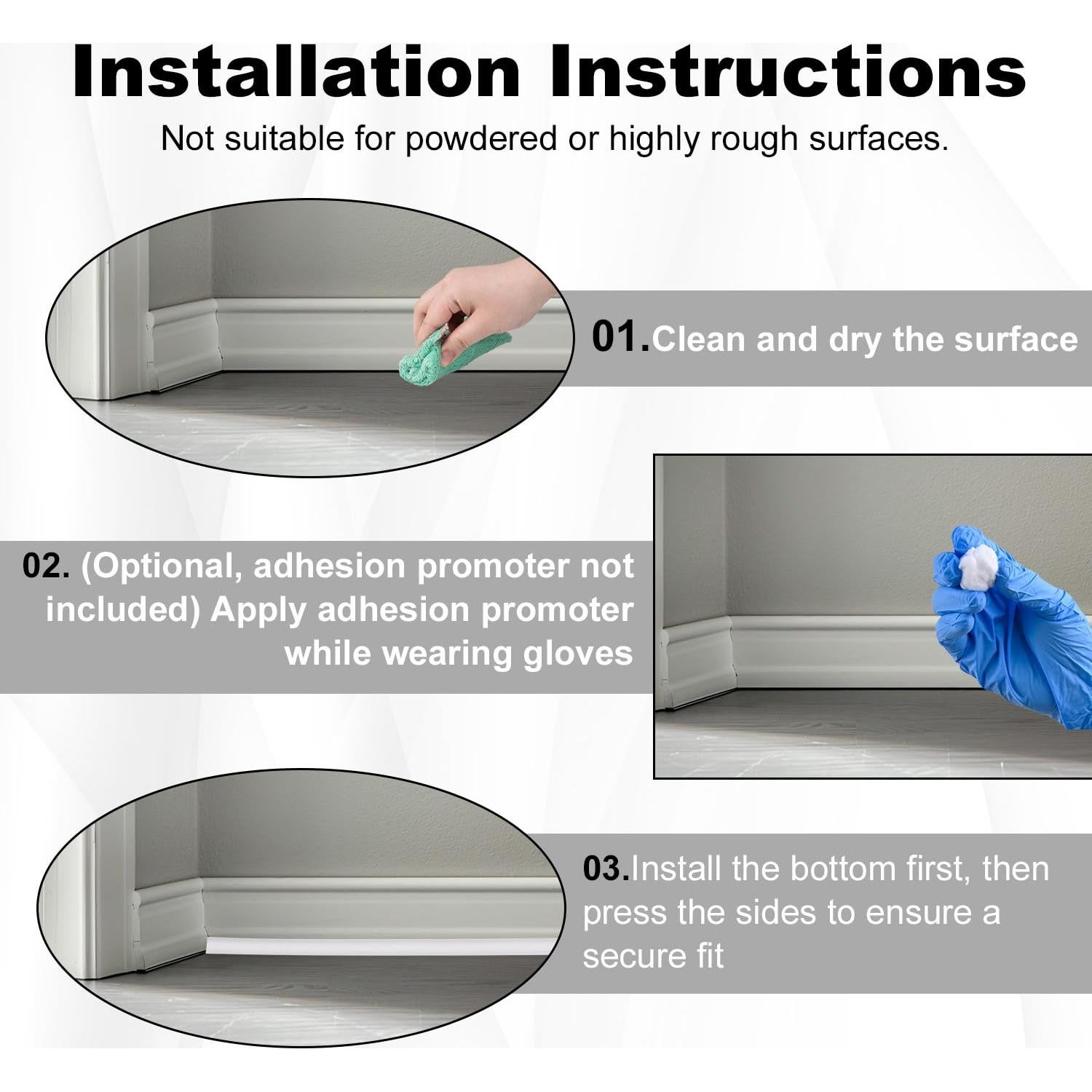 Installation Instructions

Not suitable for powdered or highly rough surfaces.

01.Clean and dry the surface

02. (Optional, adhesion promoter not included) Apply adhesion promoter while wearing gloves

03.Install the bottom first, then press the sides to ensure a secure fit