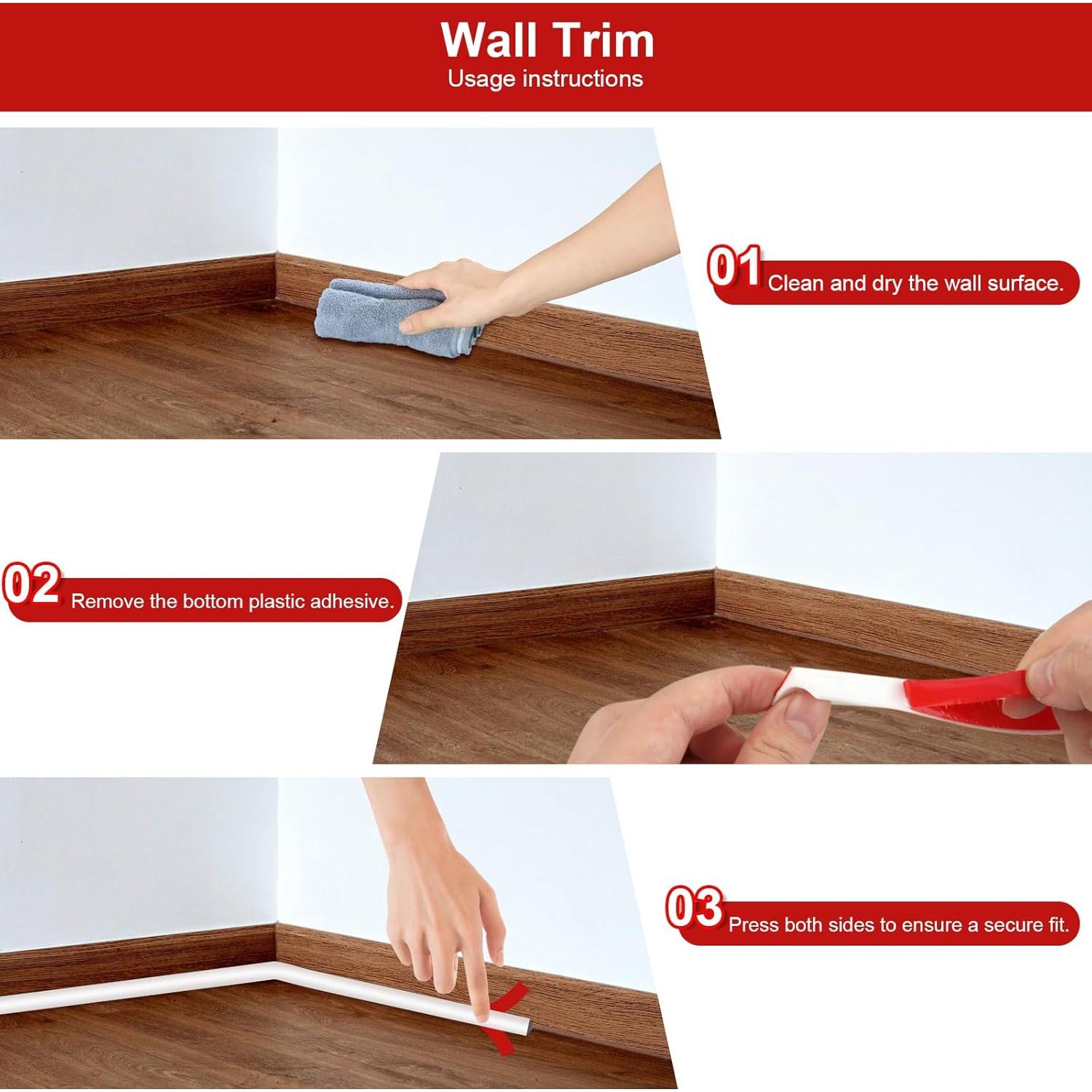 Wall Trim
Usage instructions

01 Clean and dry the wall surface.

02 Remove the bottom plastic adhesive.

03 Press both sides to ensure a secure fit.