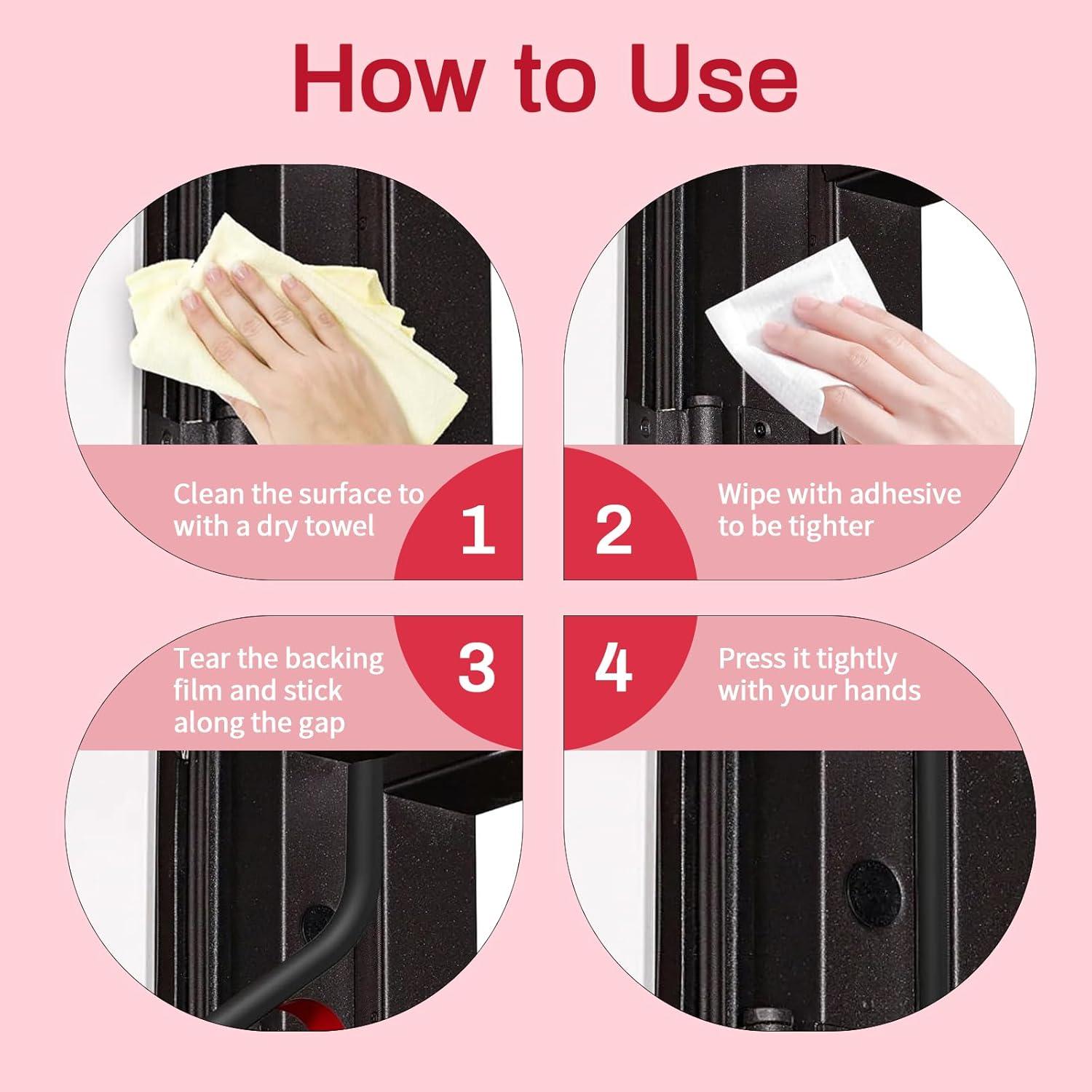 How to Use

Clean the surface to with a dry towel

1

2

Wipe with adhesive to be tighter

Tear the backing film and stick along the gap

3

4

Press it tightly with your hands