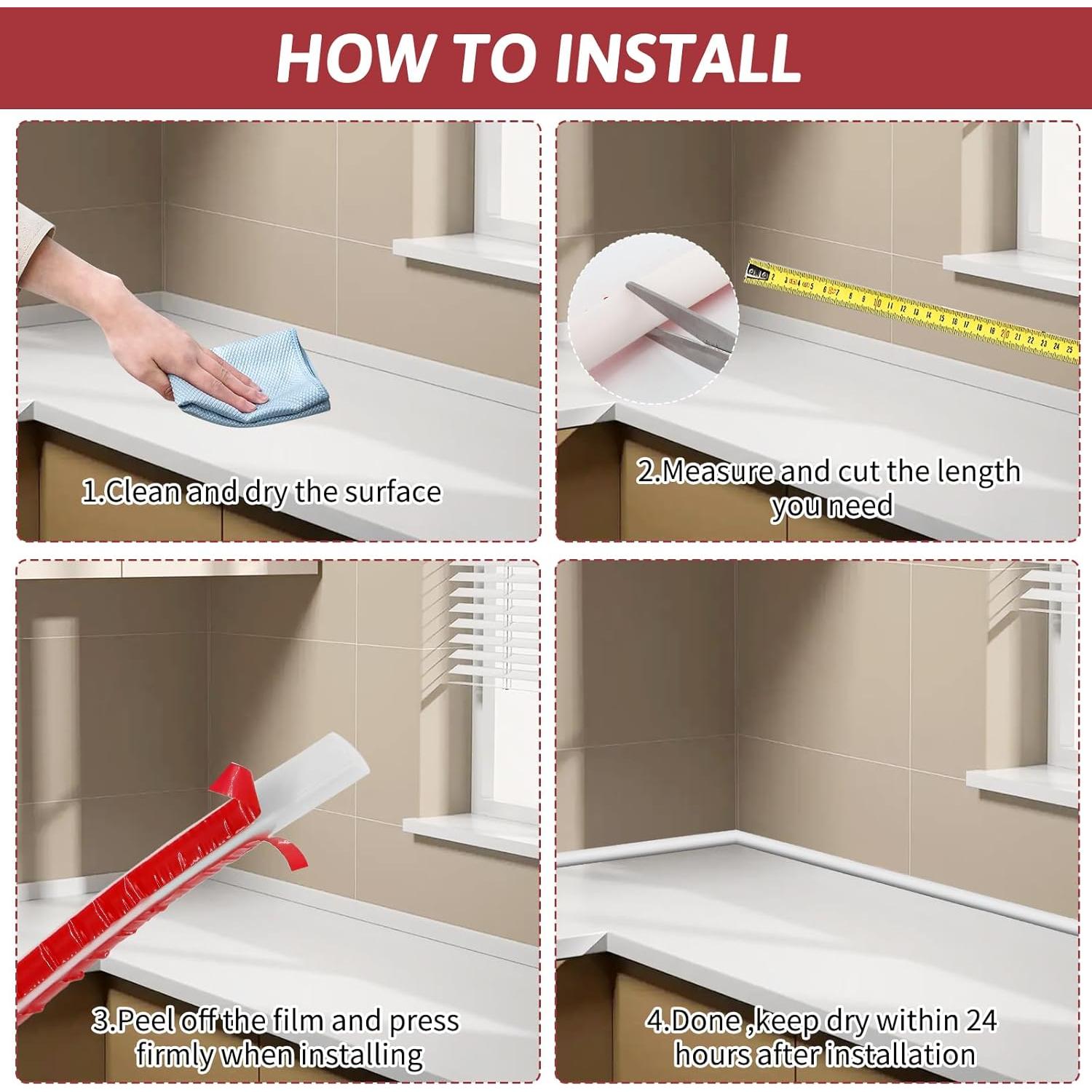 HOW TO INSTALL

1.Clean and dry the surface

2.Measure and cut the length you need

3.Peel off the film and press firmly when installing

4.Done ,keep dry within 24 hours after installation