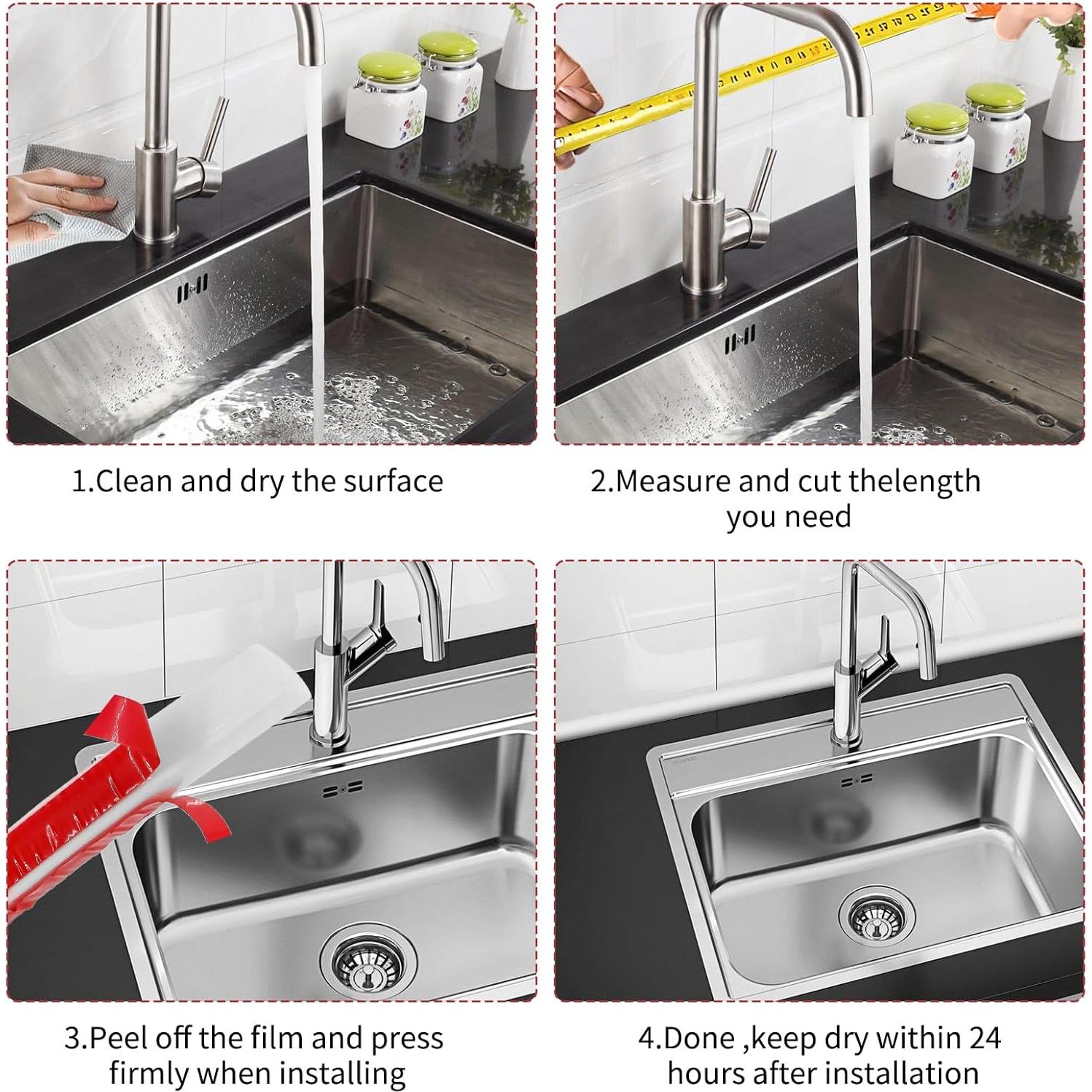 1.Clean and dry the surface

2.Measure and cut thelength you need

3.Peel off the film and press firmly when installing

4.Done ,keep dry within 24 hours after installation