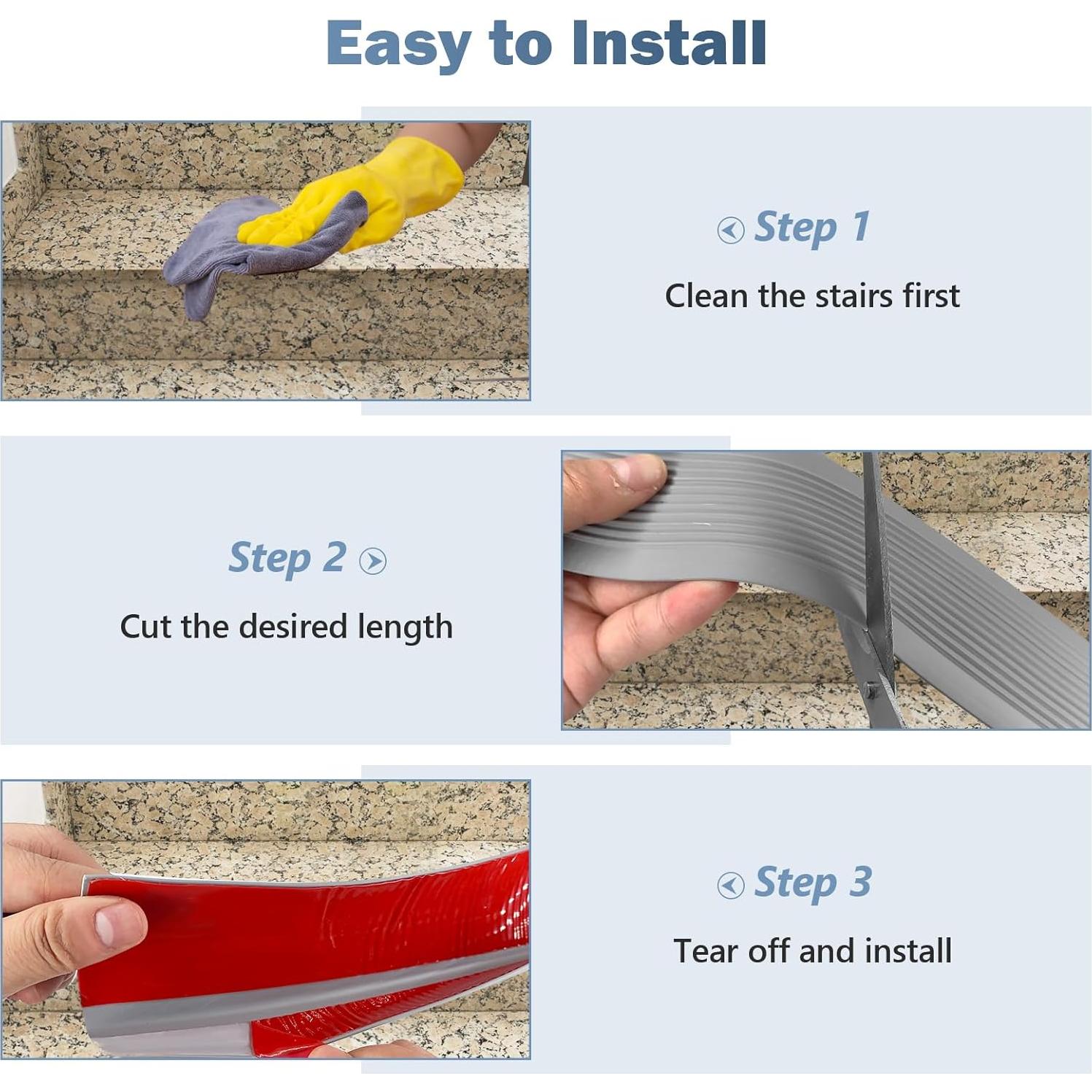 Easy to Install

Step 1

Clean the stairs first

Step 2

Cut the desired length

Step 3

Tear off and install