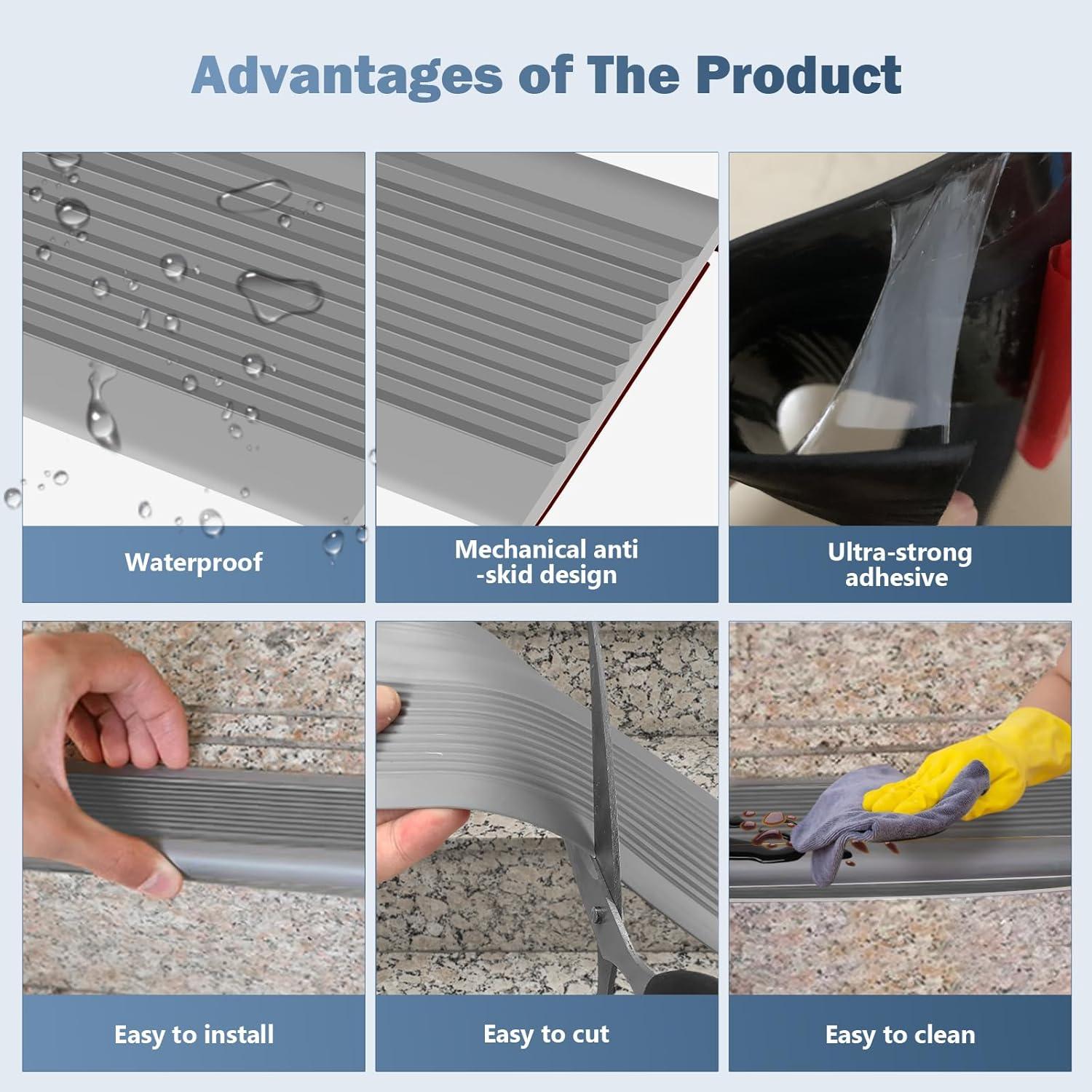 Advantages of The Product

Waterproof

Mechanical anti -skid design

Ultra-strong adhesive

Easy to install

Easy to cut

Easy to clean