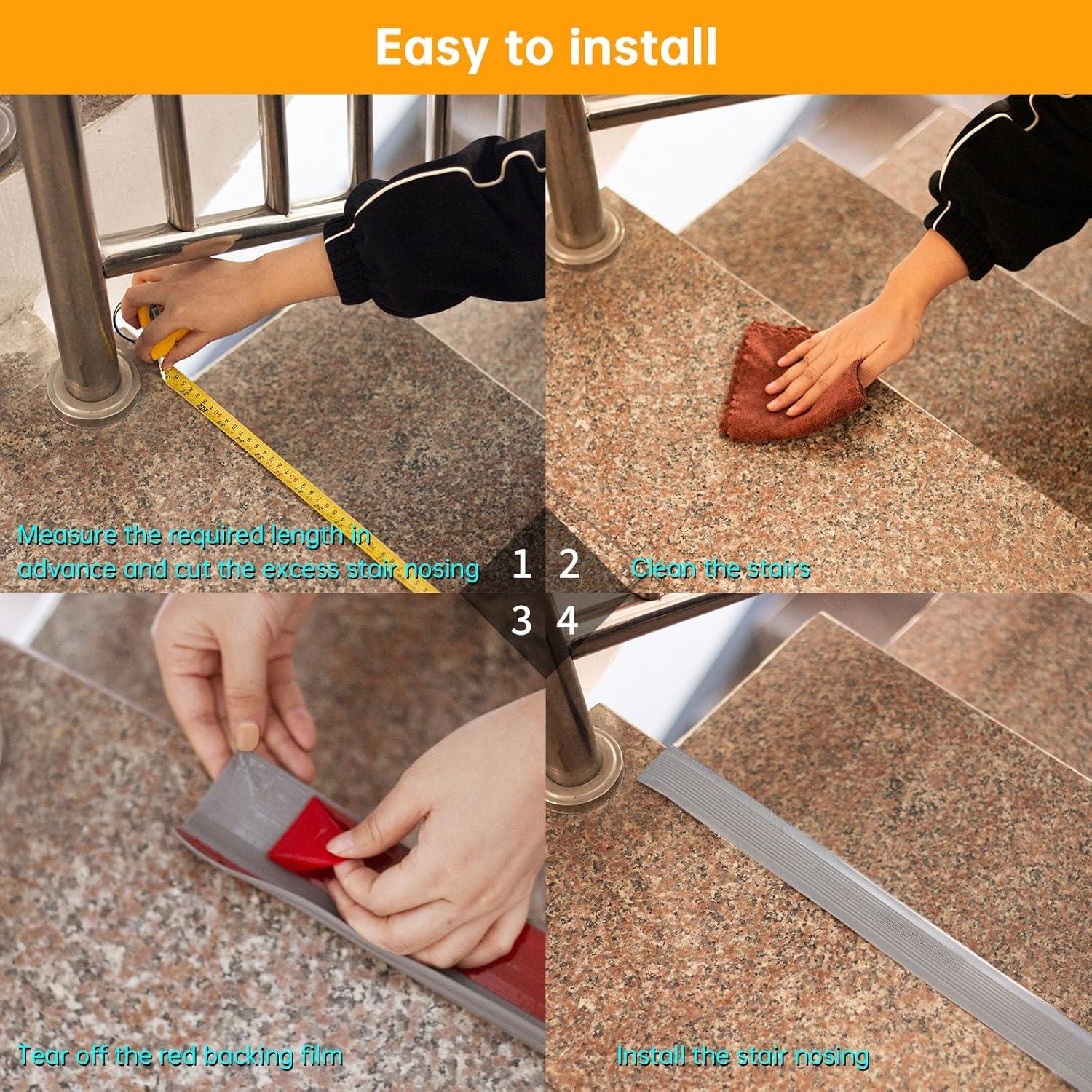 Easy to install

Measure the required length in advance and cut the excess stair nosing

1

2

Clean the stairs

3

4

Tear off the red backing film

Install the stair nosing