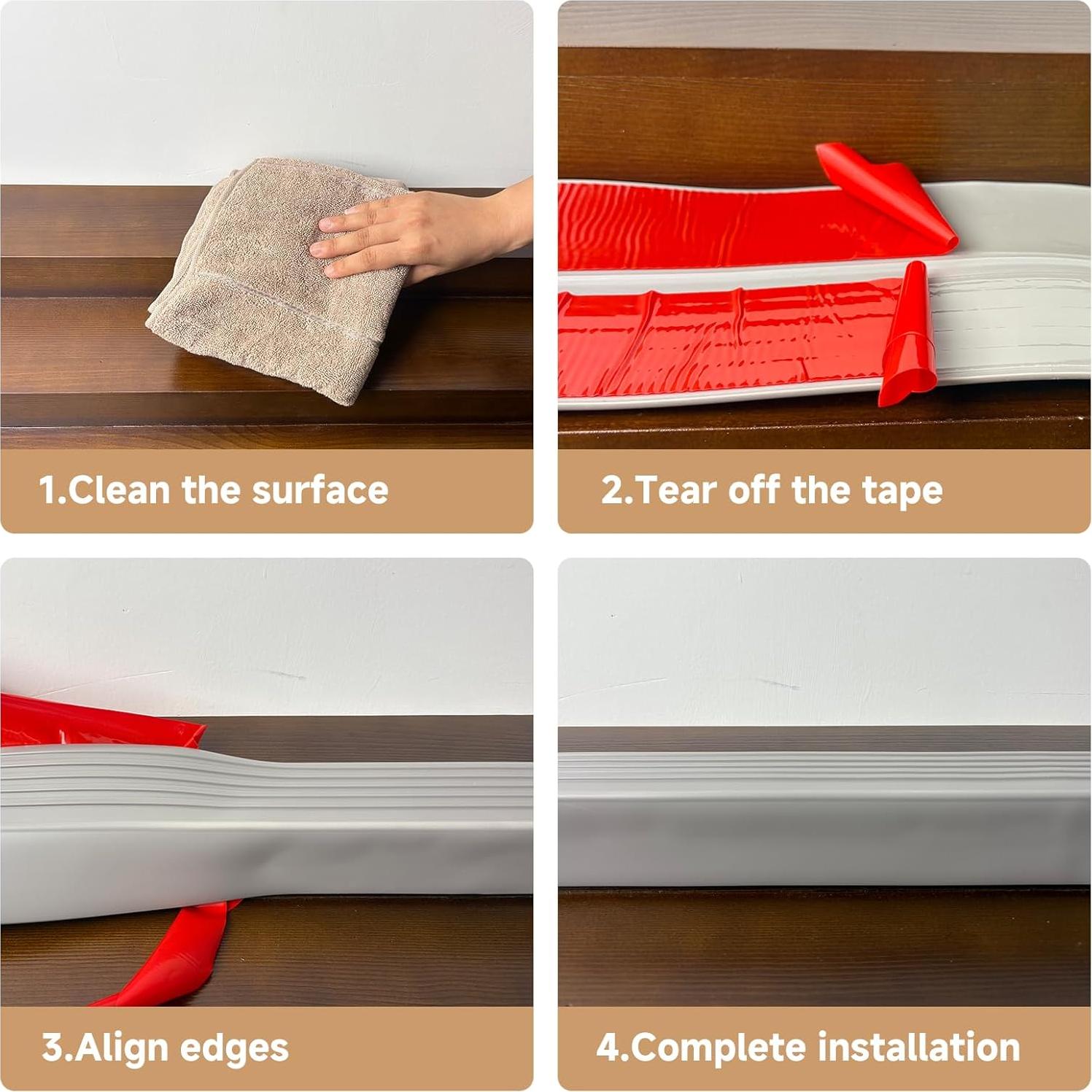 1.Clean the surface

2.Tear off the tape

3.Align edges

4.Complete installation