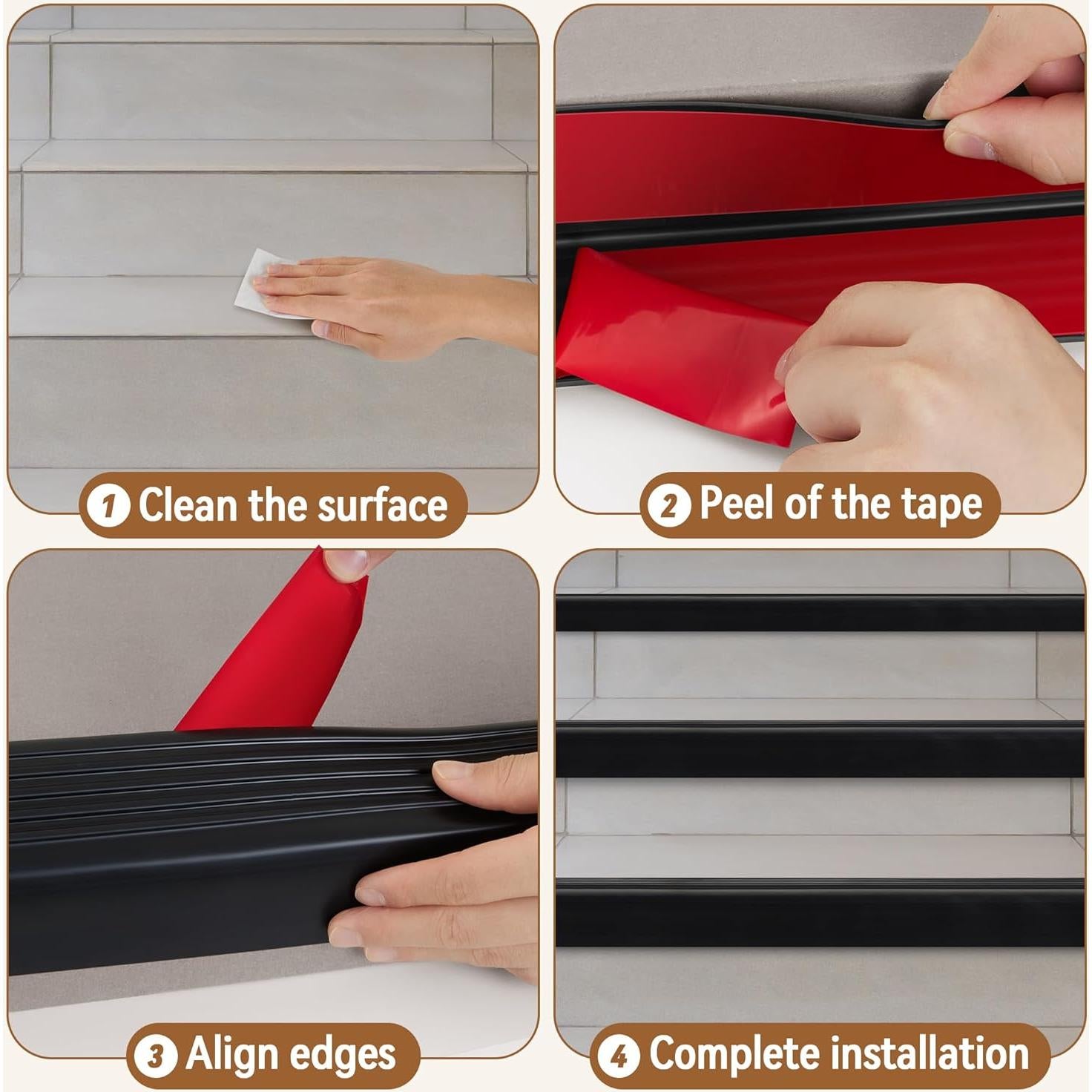 1 Clean the surface

2 Peel of the tape

3 Align edges

4 Complete installation