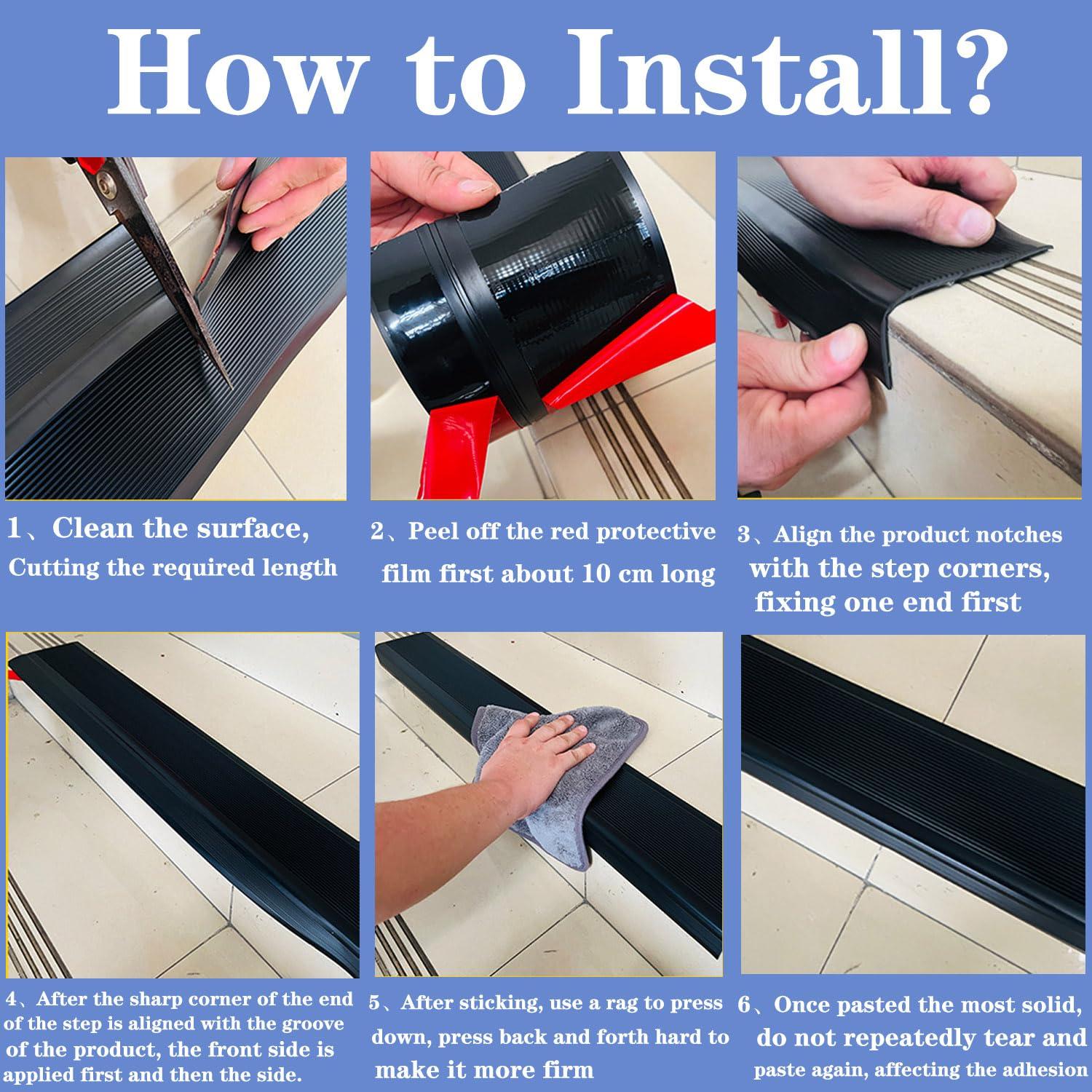 How to Install?

1、Clean the surface, Cutting the required length

2、Peel off the red protective film first about 10 cm long

3、Align the product notches with the step corners, fixing one end first

4、After the sharp corner of the end of the step is aligned with the groove of the product, the front side is applied first and then the side.

5、After sticking, use a rag to press down, press back and forth hard to make it more firm

6、Once pasted the most solid, do not repeatedly tear and paste again, affecting the adhesion