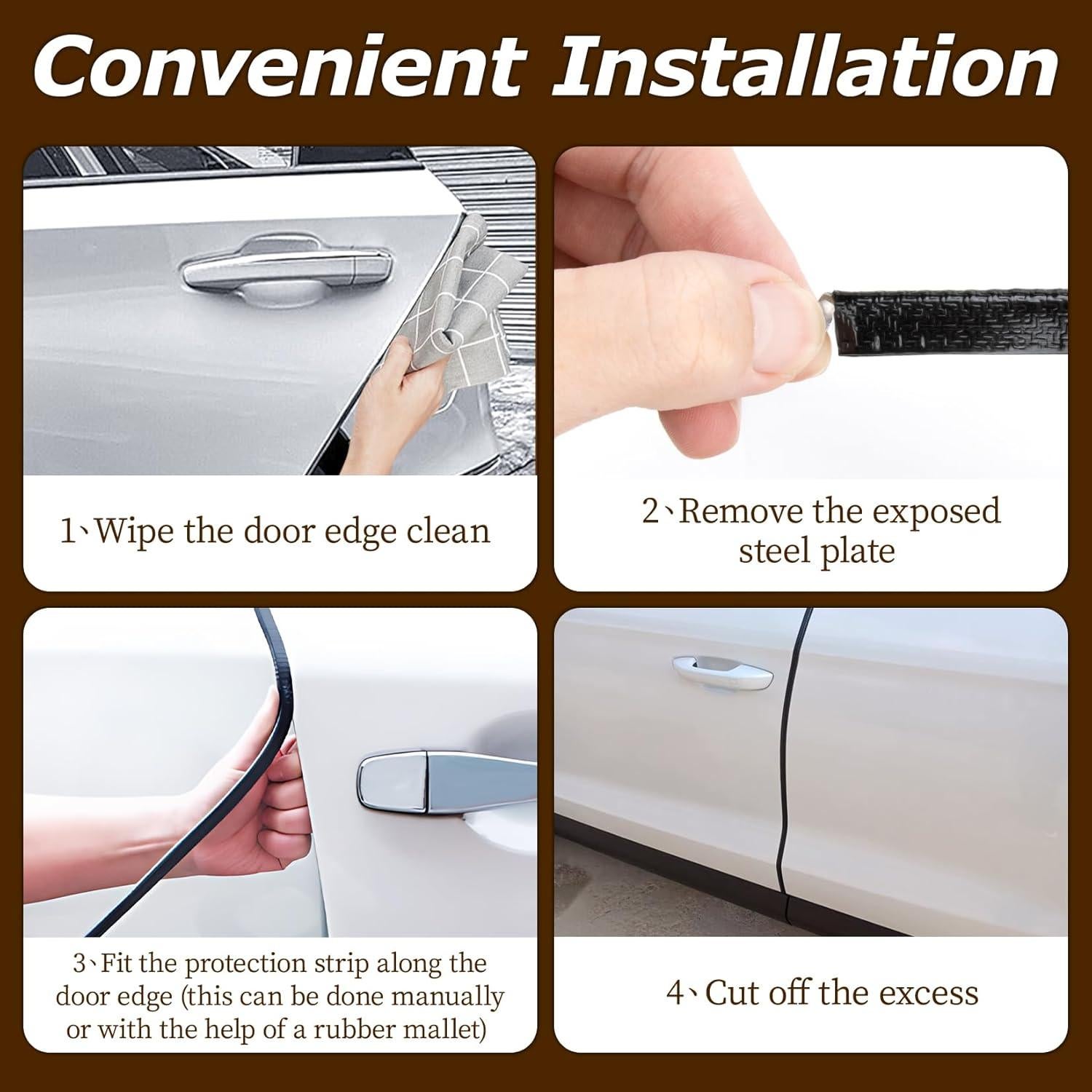 Convenient Installation

1、Wipe the door edge clean

2、Remove the exposed steel plate

3、Fit the protection strip along the door edge (this can be done manually or with the help of a rubber mallet)

4、Cut off the excess