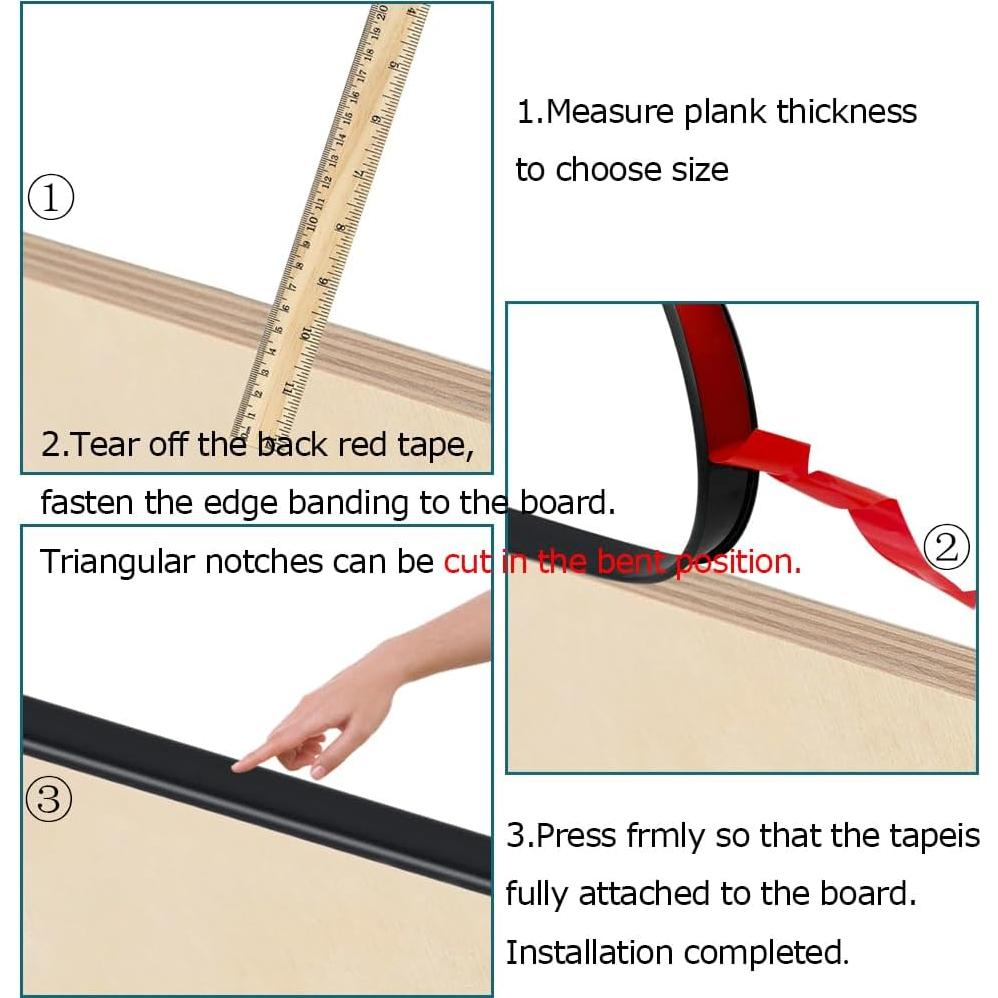 ①

1.Measure plank thickness to choose size

2.Tear off the back red tape, fasten the edge banding to the board. Triangular notches can be cut in the bent position.

②

③

3.Press frmly so that the tapeis fully attached to the board. Installation completed.