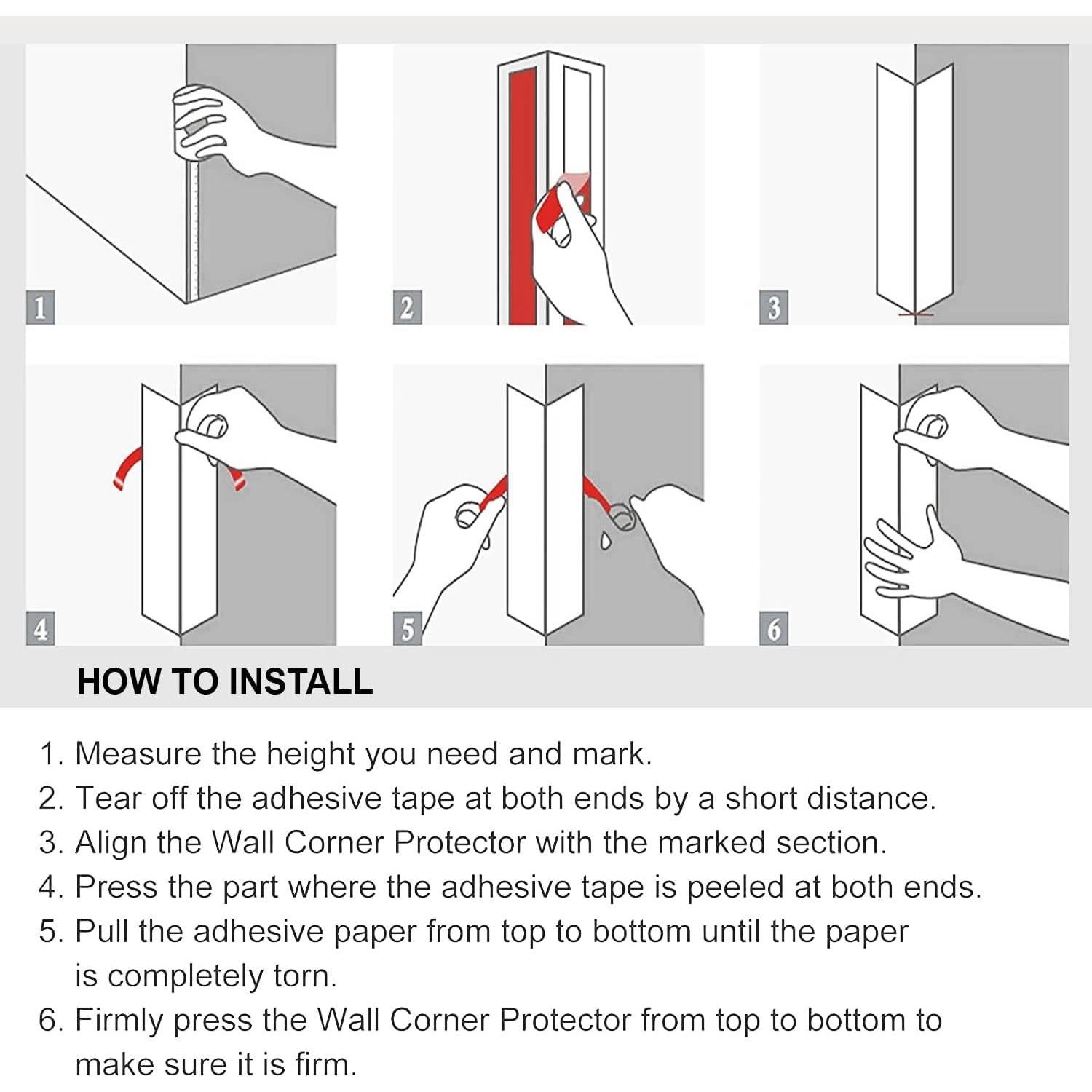 1

2

3

4

5

6

HOW TO INSTALL

1. Measure the height you need and mark.
2. Tear off the adhesive tape at both ends by a short distance.
3. Align the Wall Corner Protector with the marked section.
4. Press the part where the adhesive tape is peeled at both ends.
5. Pull the adhesive paper from top to bottom until the paper is completely torn.
6. Firmly press the Wall Corner Protector from top to bottom to make sure it is firm.