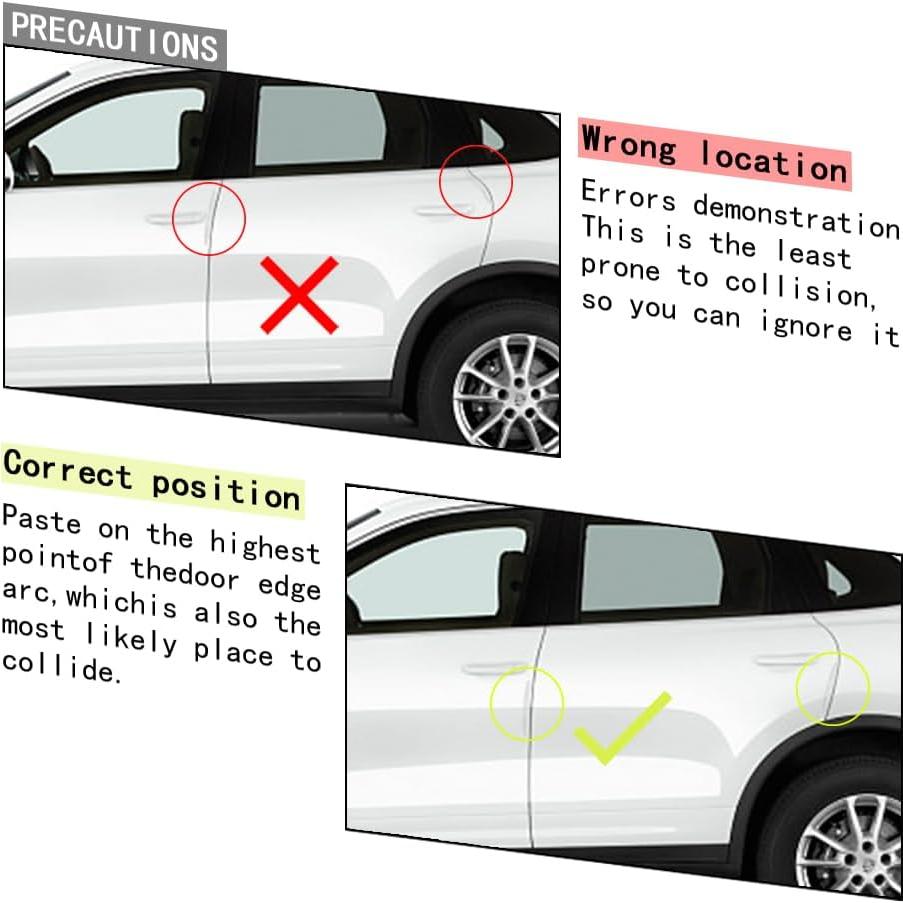 PRECAUTIONS

Wrong location

Errors demonstration This is the least prone to collision, so you can ignore it

Correct position

Paste on the highest pointof thedoor edge arc,whichis also the most likely place to collide.