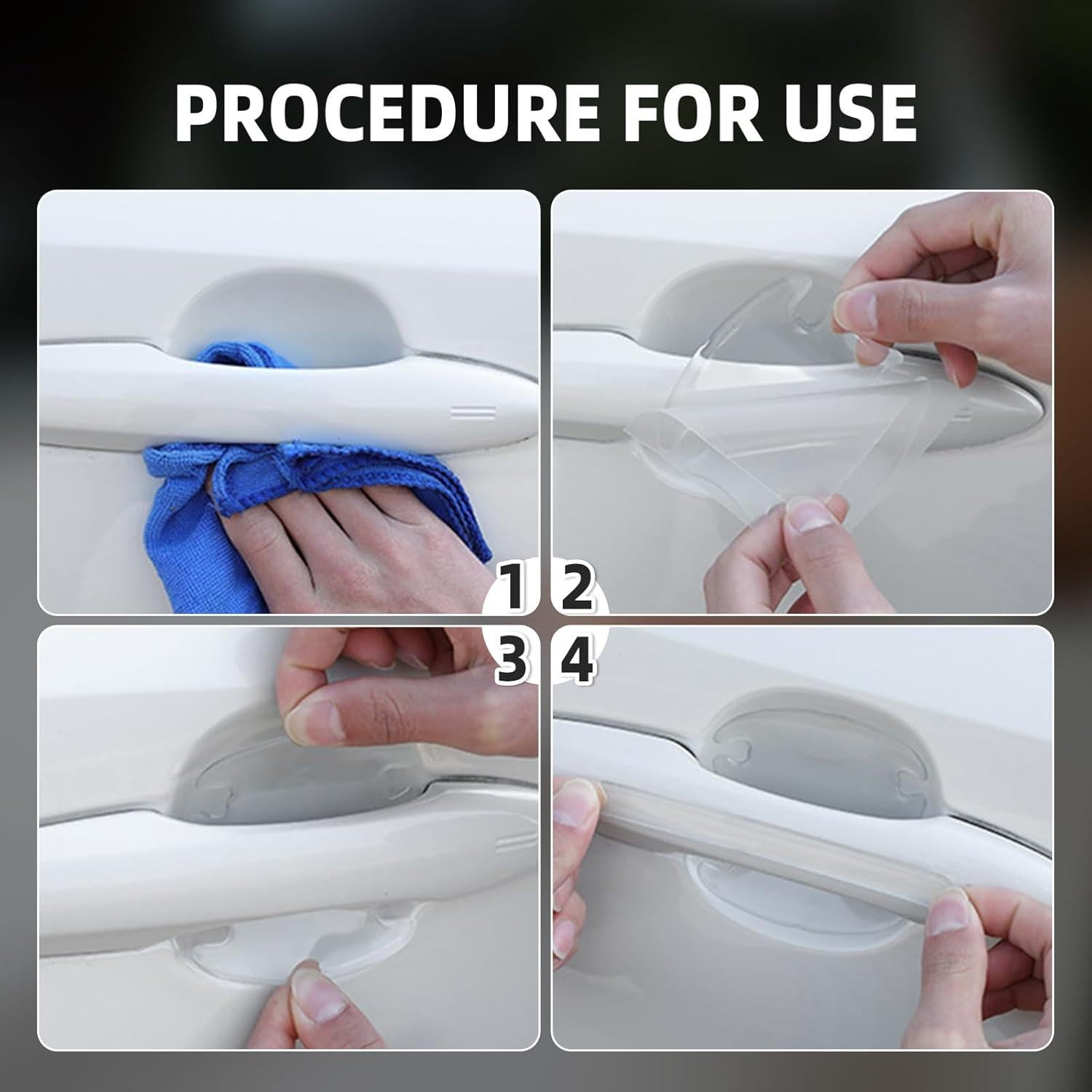 PROCEDURE FOR USE

1

2

3

4