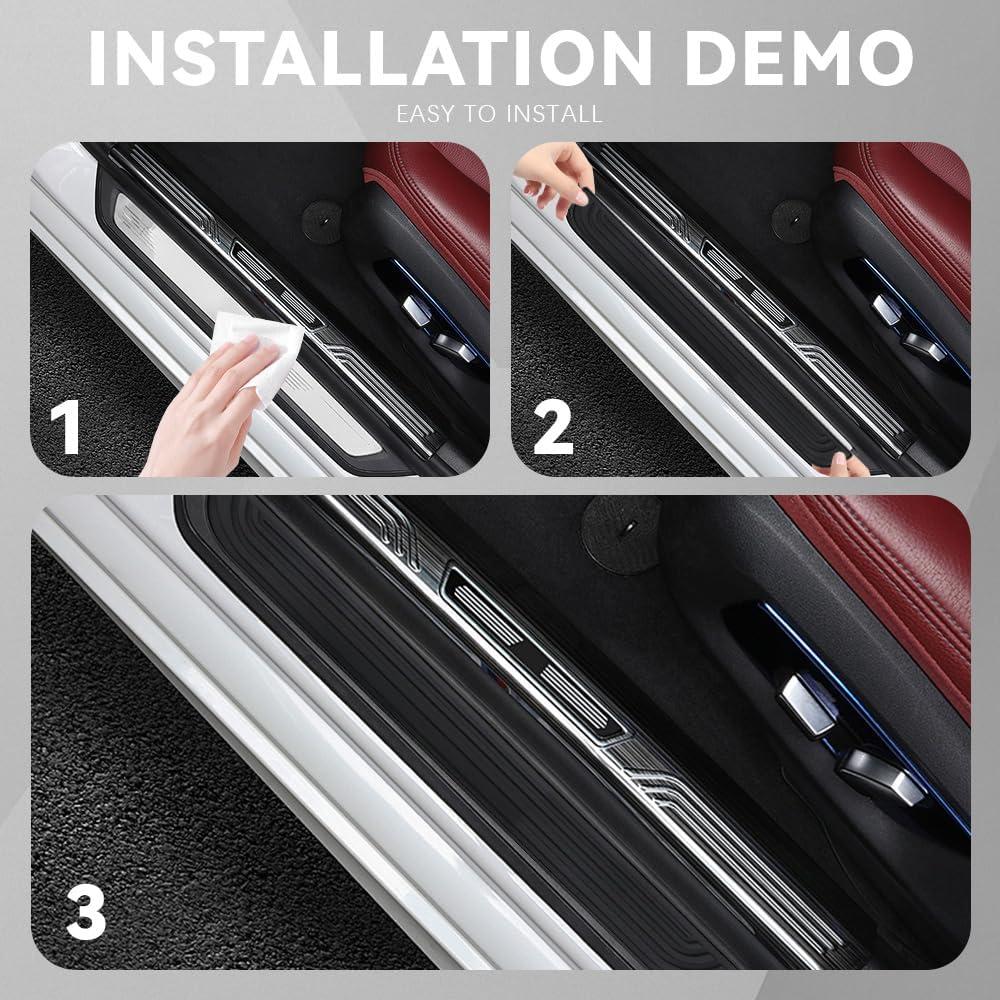 INSTALLATION DEMO
EASY TO INSTALL

1

2

3