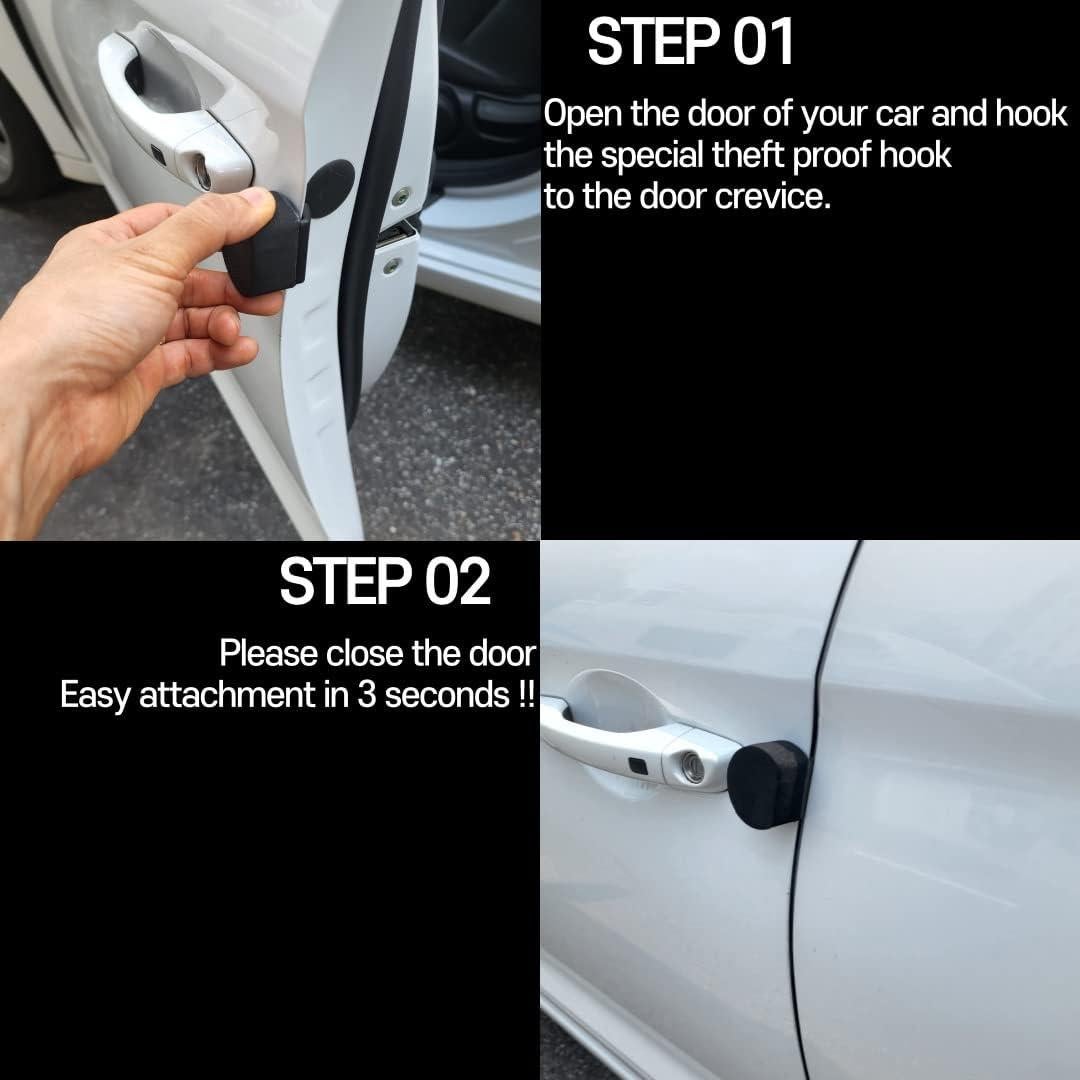 STEP 01

Open the door of your car and hook the special theft proof hook to the door crevice.

STEP 02

Please close the door
Easy attachment in 3 seconds !!