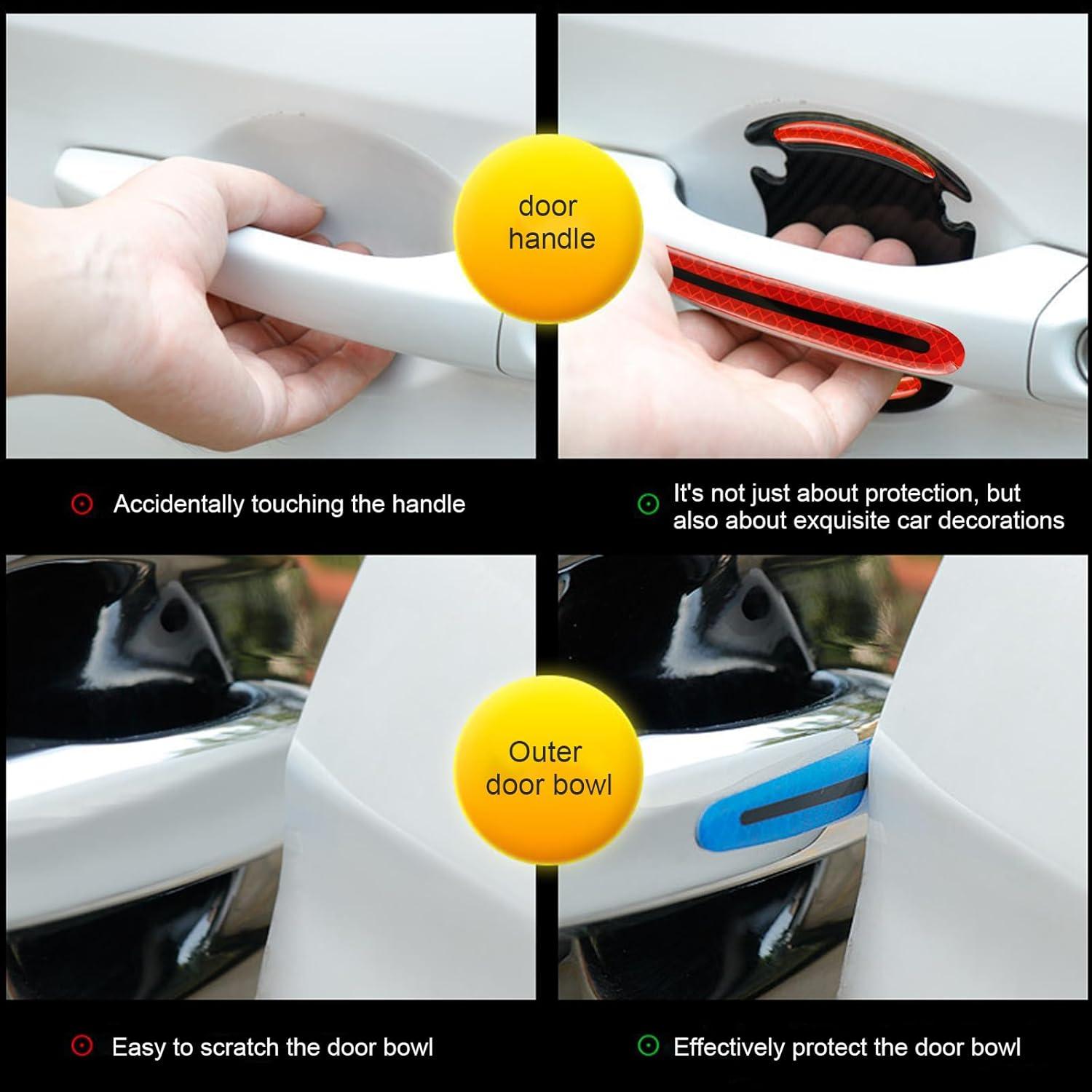 door handle

Accidentally touching the handle

It's not just about protection, but also about exquisite car decorations

Outer door bowl

Easy to scratch the door bowl

Effectively protect the door bowl