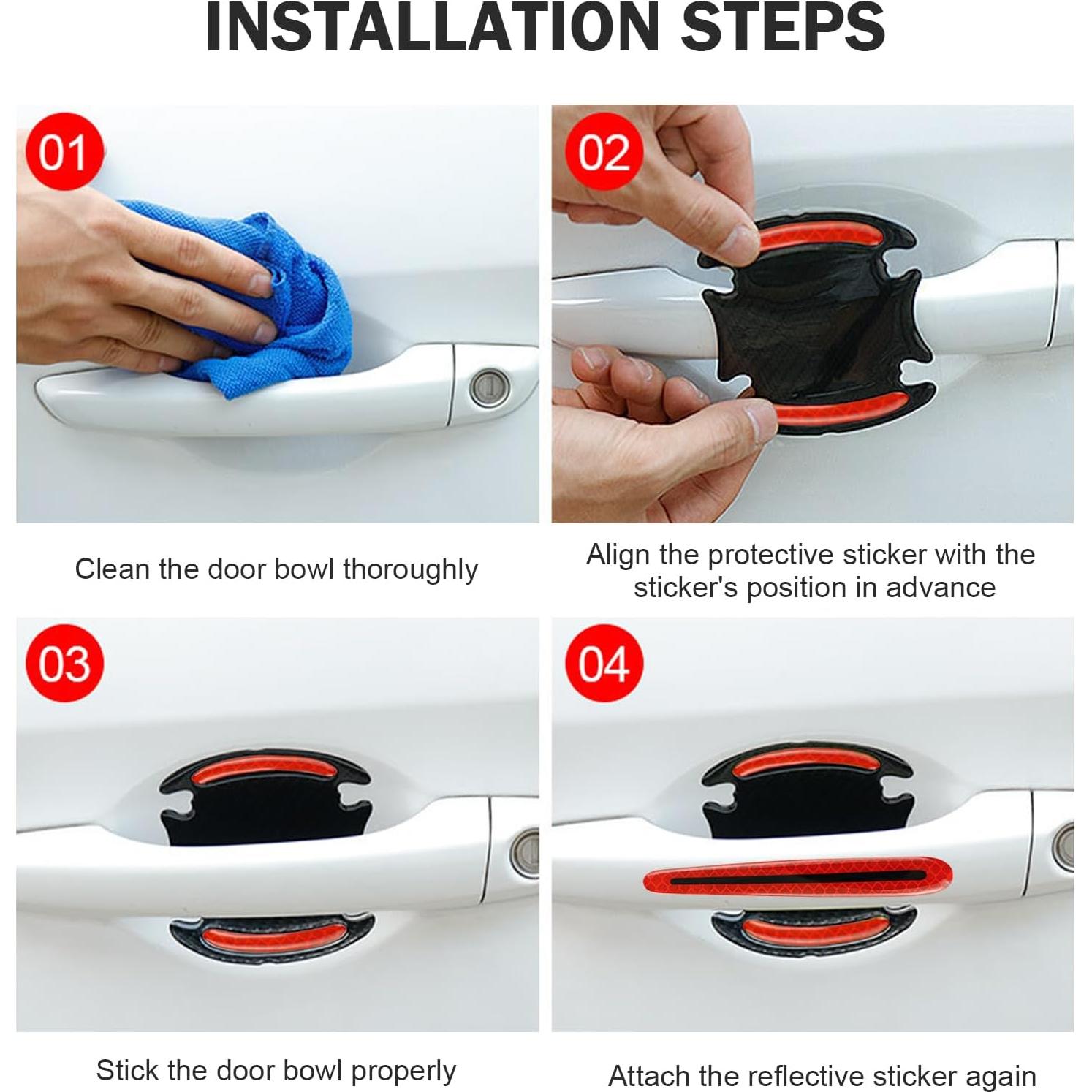 INSTALLATION STEPS

01

Clean the door bowl thoroughly

02

Align the protective sticker with the sticker's position in advance

03

Stick the door bowl properly

04

Attach the reflective sticker again