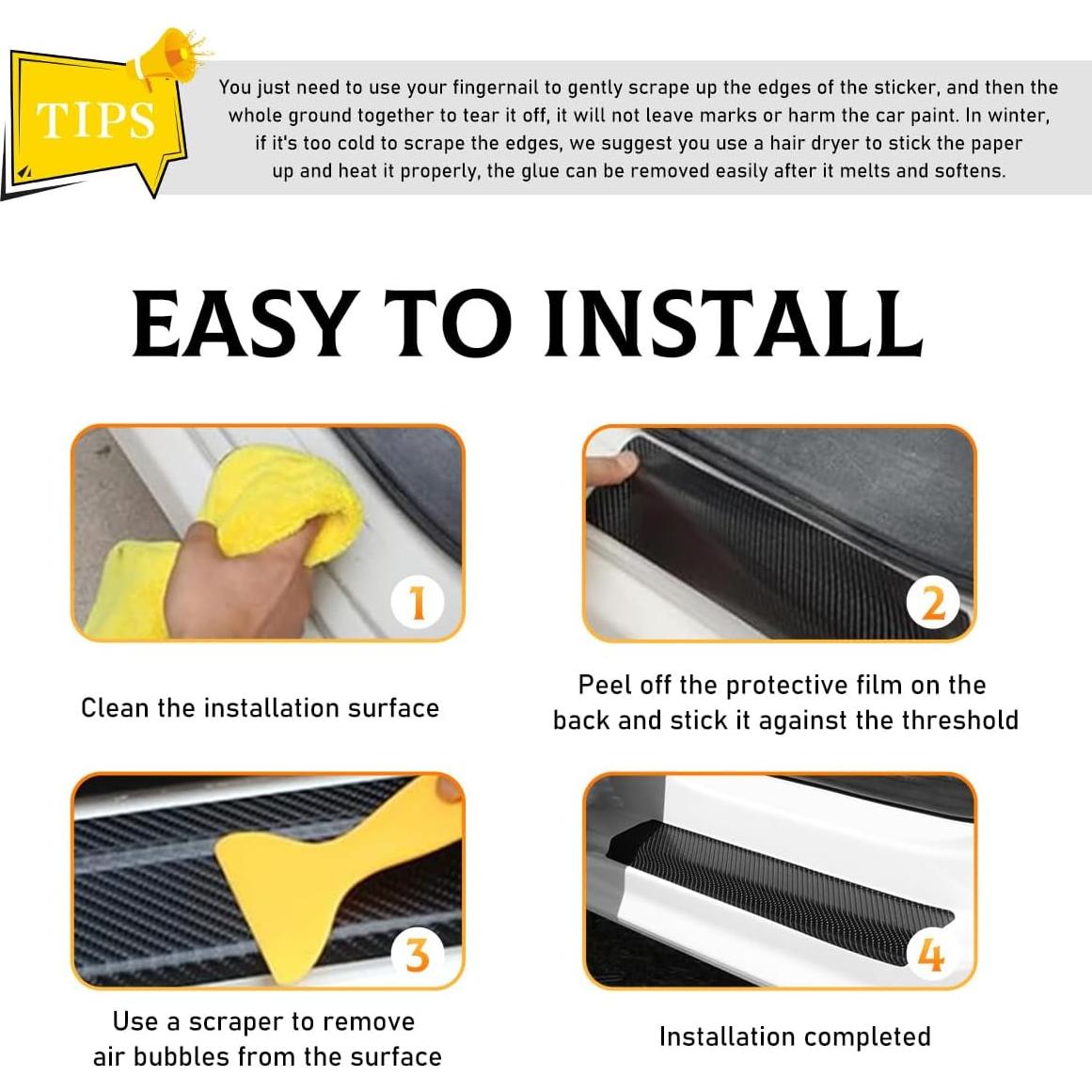 TIPS

You just need to use your fingernail to gently scrape up the edges of the sticker, and then the whole ground together to tear it off, it will not leave marks or harm the car paint. In winter, if it's too cold to scrape the edges, we suggest you use a hair dryer to stick the paper up and heat it properly, the glue can be removed easily after it melts and softens.

EASY TO INSTALL

1

Clean the installation surface

2

Peel off the protective film on the back and stick it against the threshold

3

Use a scraper to remove air bubbles from the surface

4

Installation completed