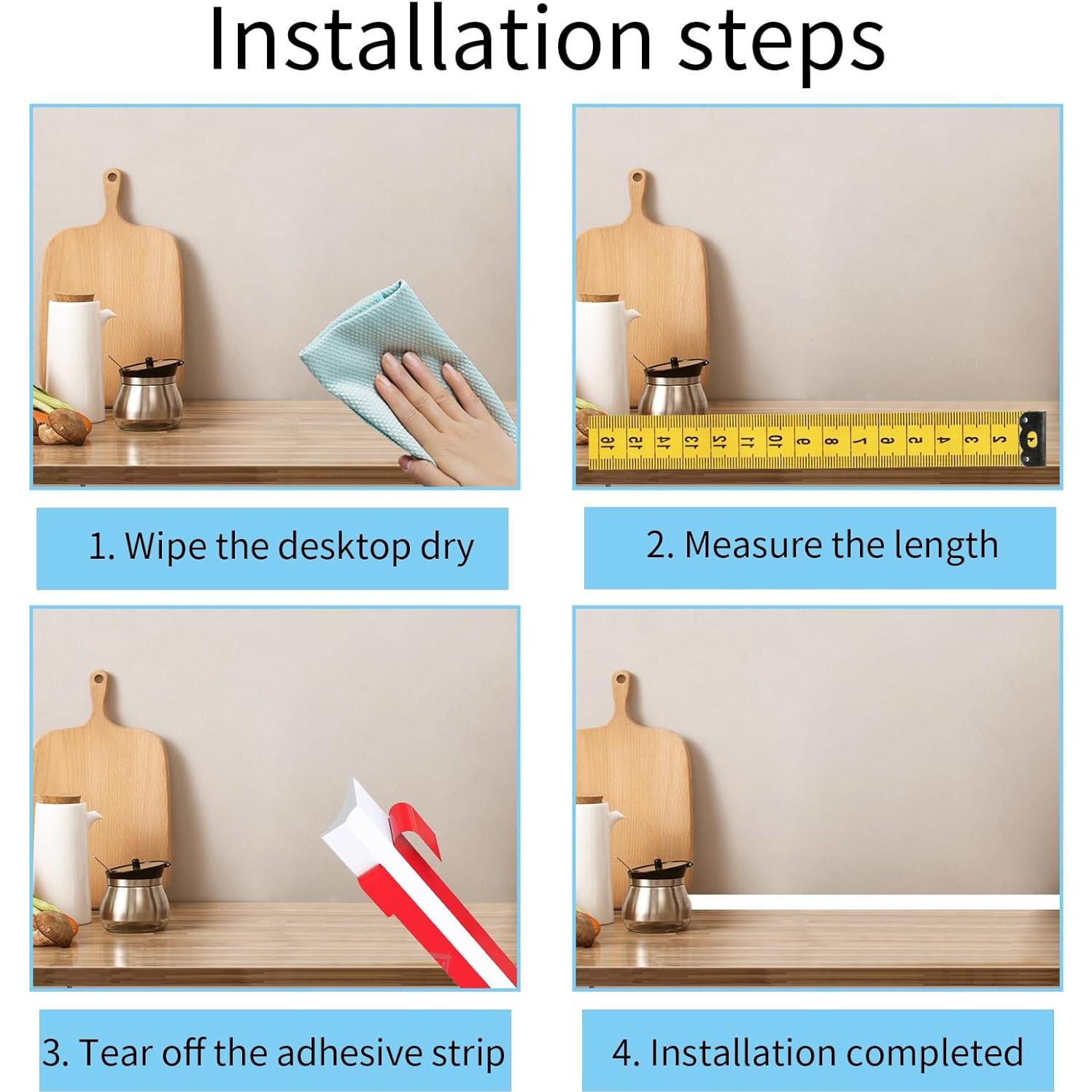 Installation steps

16 15 14 13 12 11 10 9 8 7 6 5 4 3 2

1. Wipe the desktop dry

2. Measure the length

3. Tear off the adhesive strip

4. Installation completed