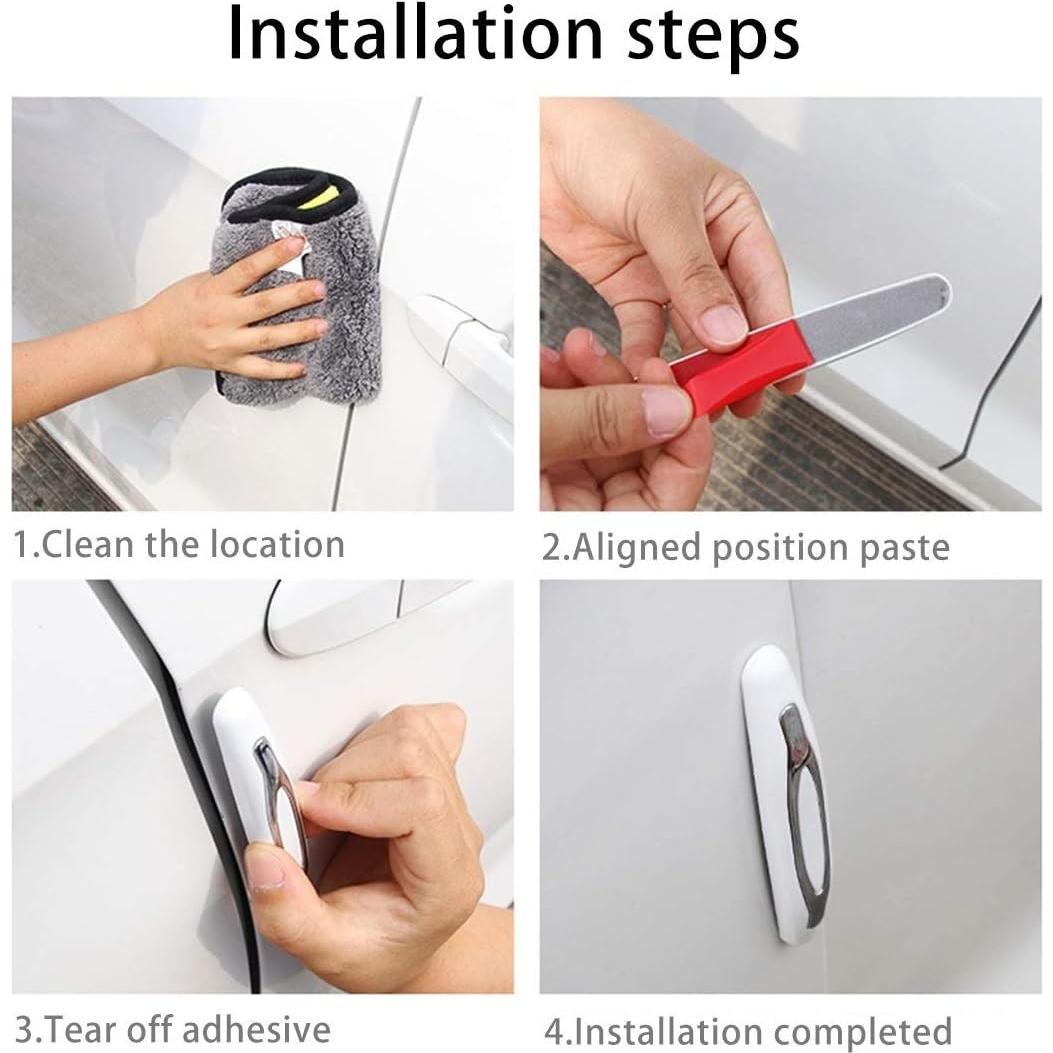 Installation steps

1.Clean the location

2.Aligned position paste

3.Tear off adhesive

4.Installation completed