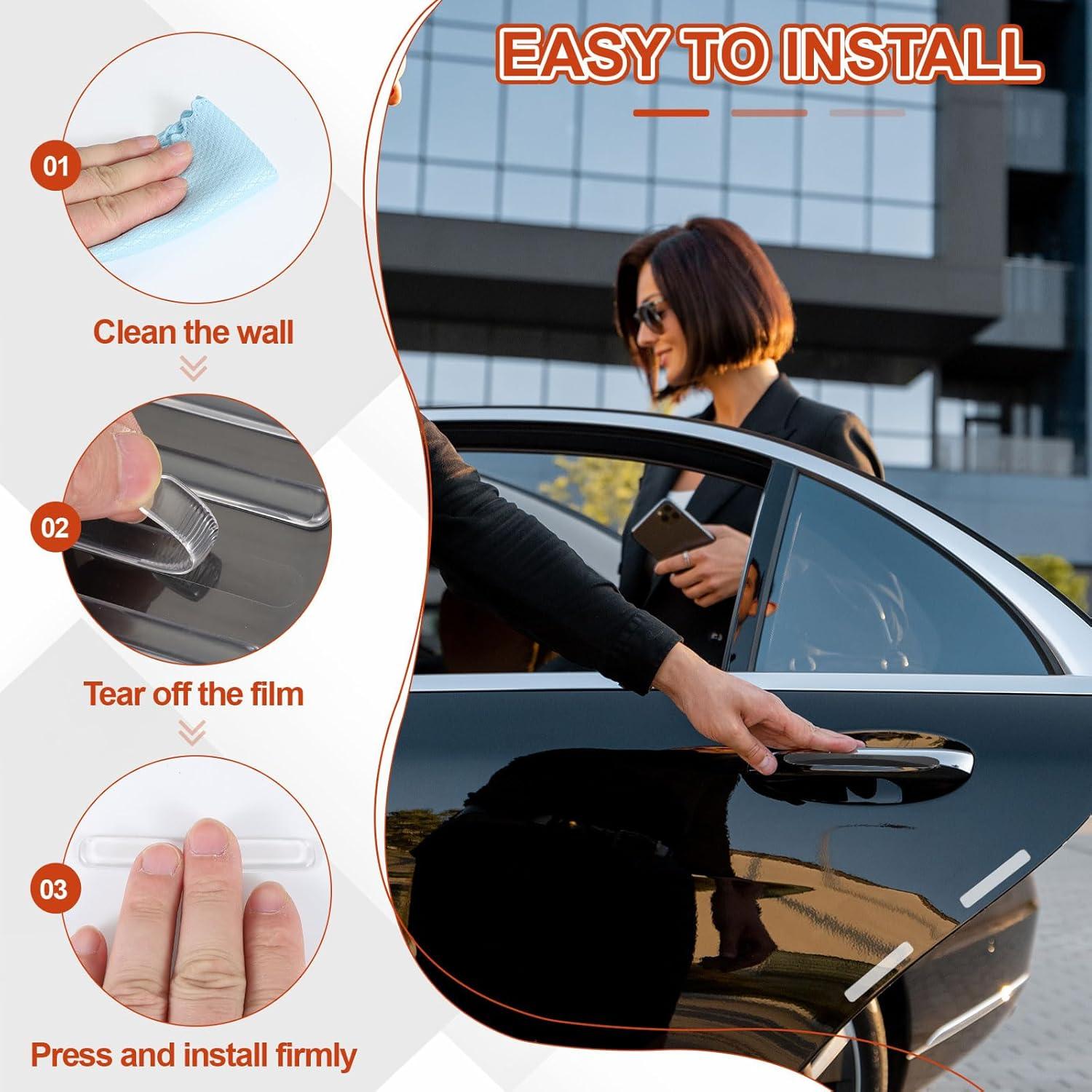 EASY TO INSTALL

01

Clean the wall

02

Tear off the film

03

Press and install firmly