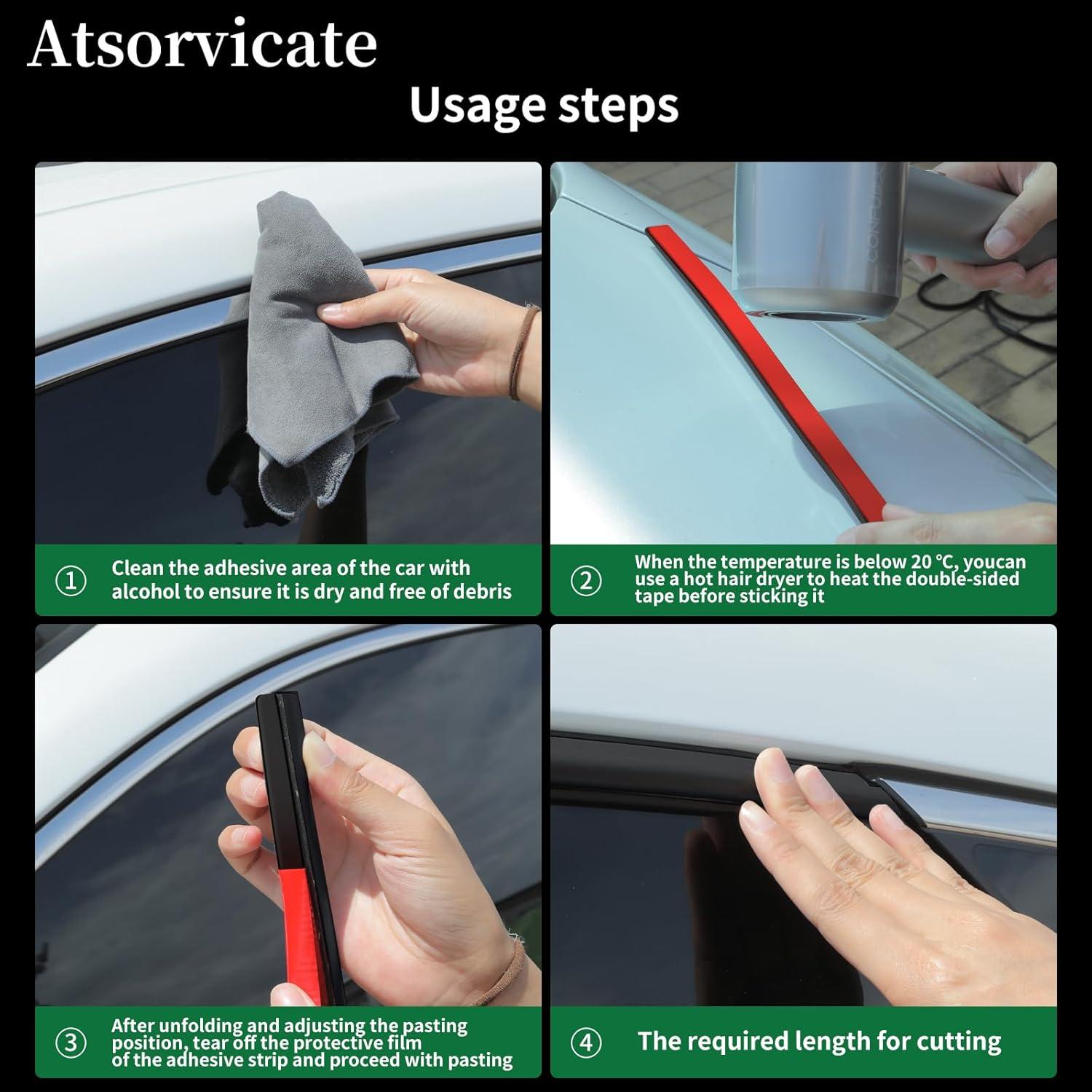 Atsorvicate

Usage steps

① Clean the adhesive area of the car with alcohol to ensure it is dry and free of debris

② When the temperature is below 20 ℃, youcan use a hot hair dryer to heat the double-sided tape before sticking it

③ After unfolding and adjusting the pasting position, tear off the protective film of the adhesive strip and proceed with pasting

④ The required length for cutting