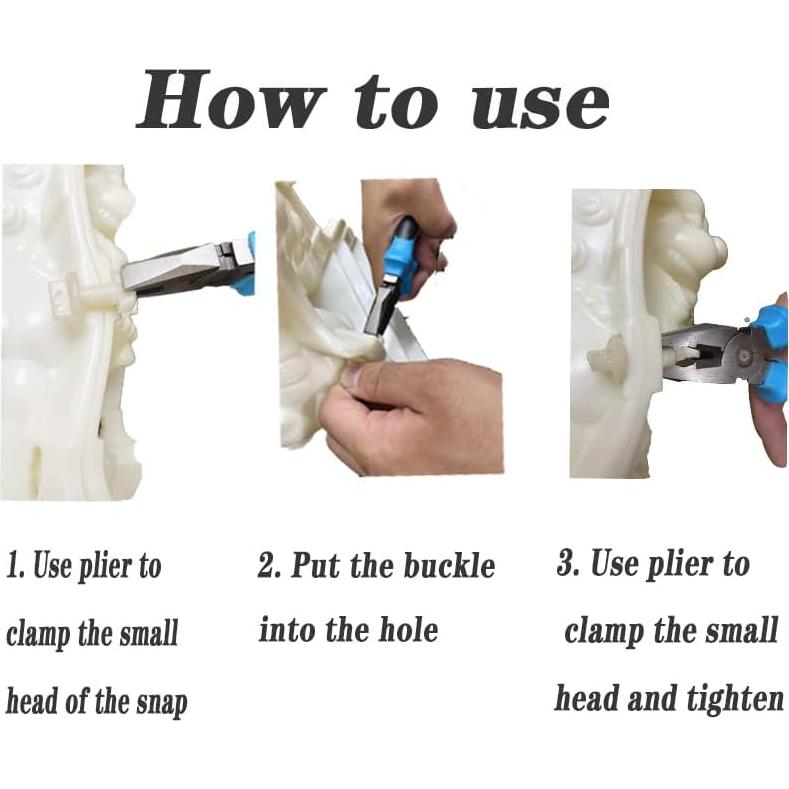 How to use

1. Use plier to clamp the small head of the snap

2. Put the buckle into the hole

3. Use plier to clamp the small head and tighten