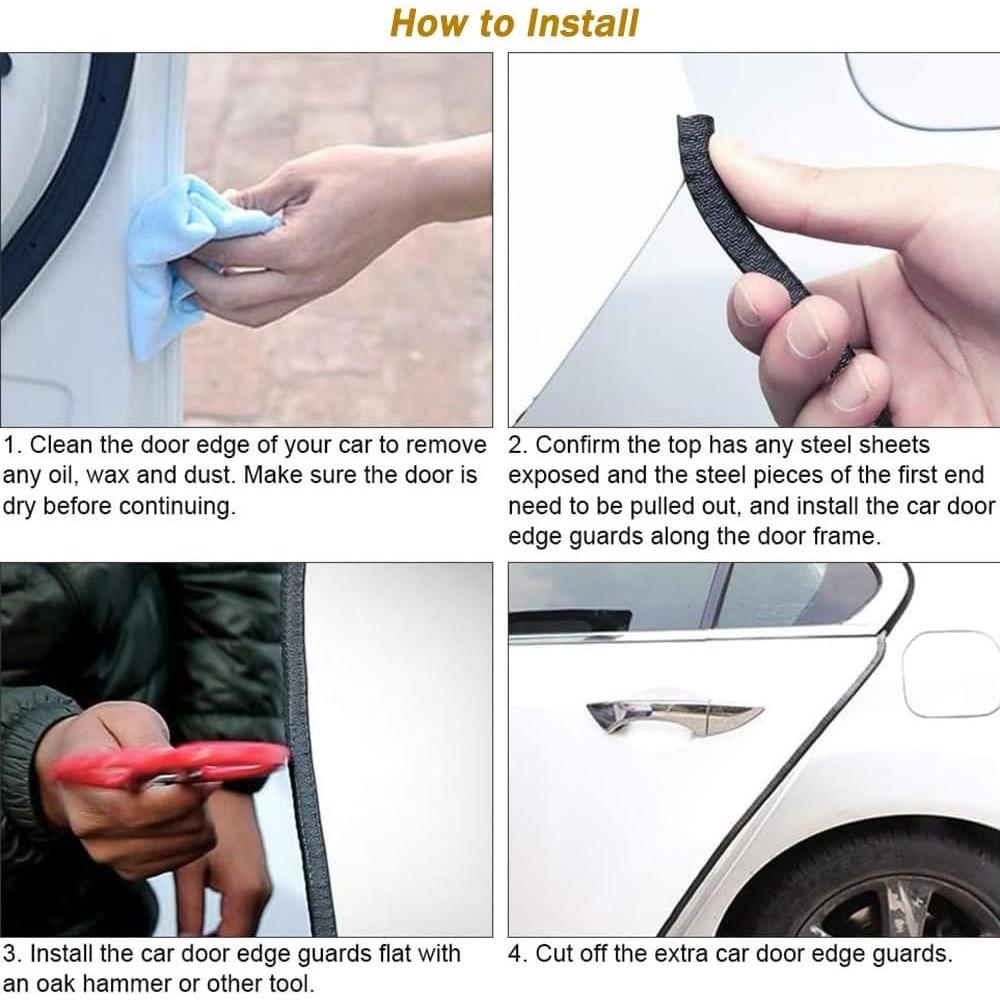 How to Install

1. Clean the door edge of your car to remove any oil, wax and dust. Make sure the door is dry before continuing.

2. Confirm the top has any steel sheets exposed and the steel pieces of the first end need to be pulled out, and install the car door edge guards along the door frame.

3. Install the car door edge guards flat with an oak hammer or other tool.

4. Cut off the extra car door edge guards.