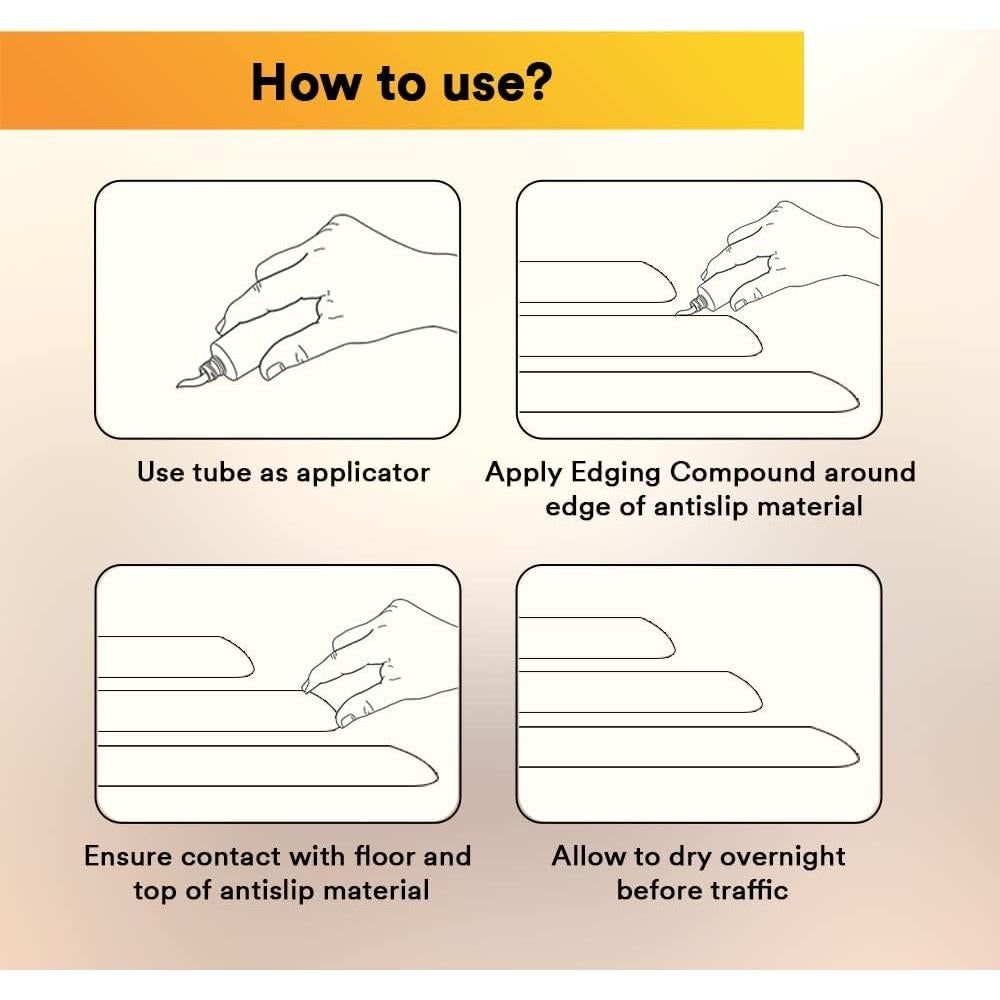 How to use?

Use tube as applicator

Apply Edging Compound around edge of antislip material

Ensure contact with floor and top of antislip material

Allow to dry overnight before traffic