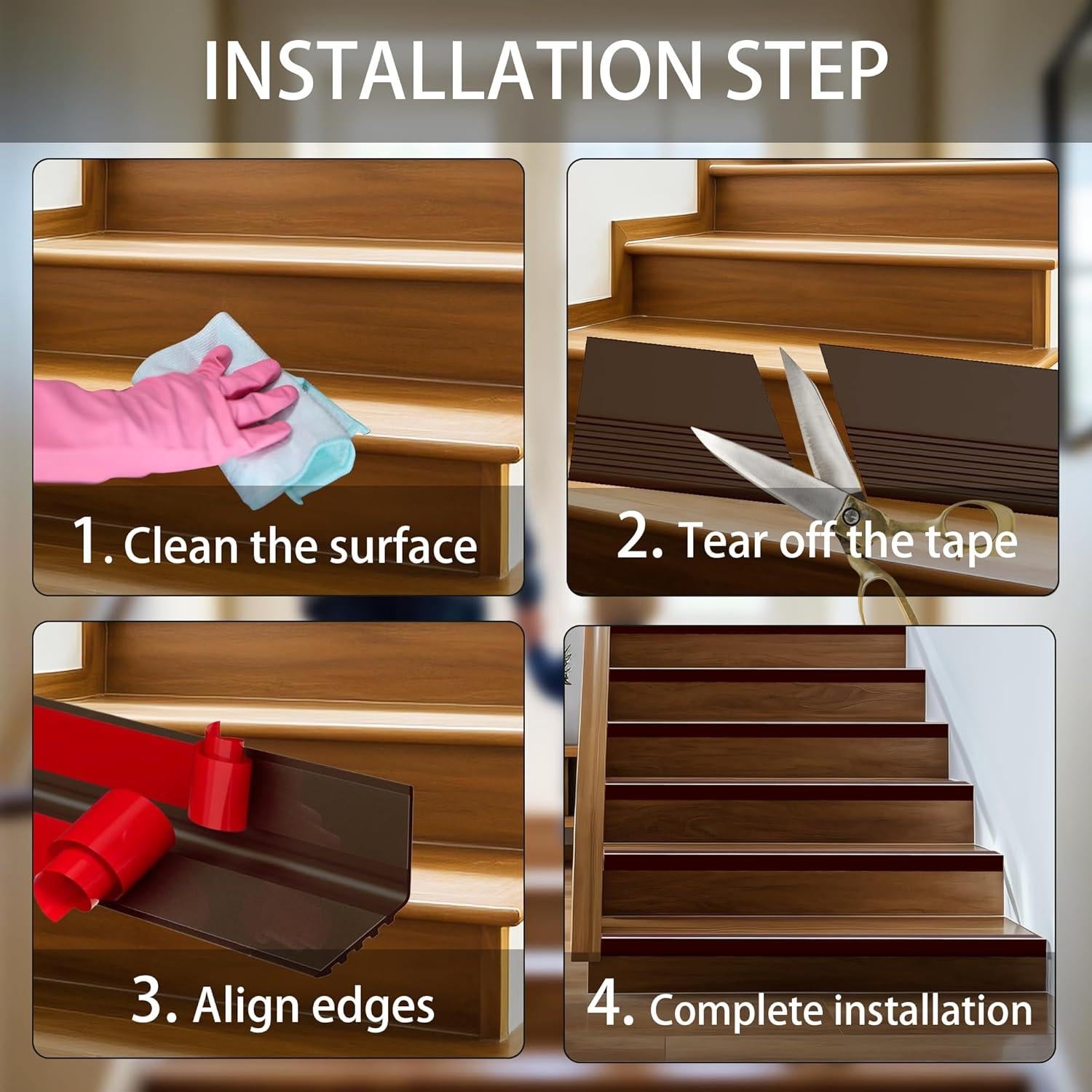 INSTALLATION STEP

1. Clean the surface

2. Tear off the tape

3. Align edges

4. Complete installation