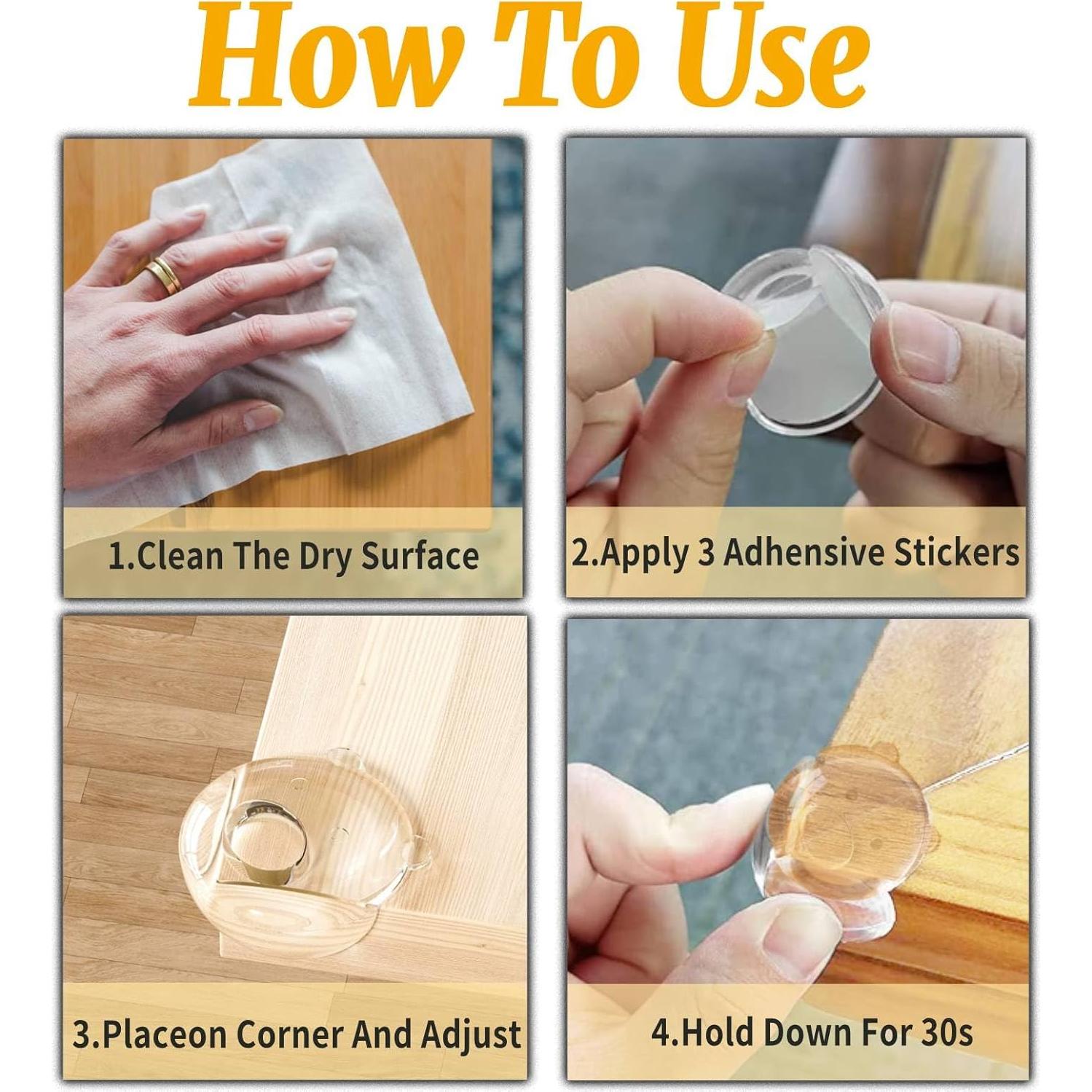 How To Use

1.Clean The Dry Surface

2.Apply 3 Adhensive Stickers

3.Placeon Corner And Adjust

4.Hold Down For 30s