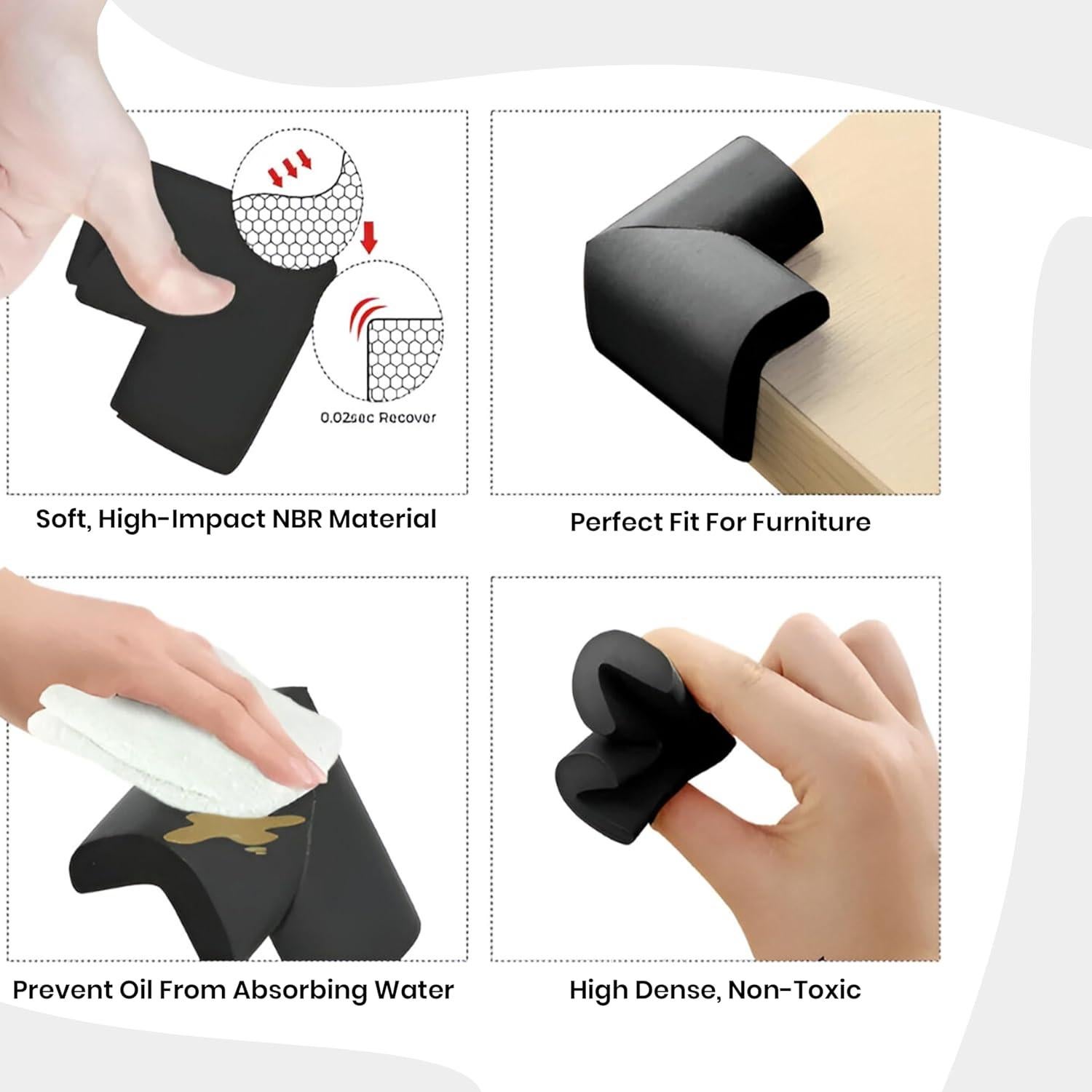 0.02sec Recover

Soft, High-Impact NBR Material

Perfect Fit For Furniture

Prevent Oil From Absorbing Water

High Dense, Non-Toxic