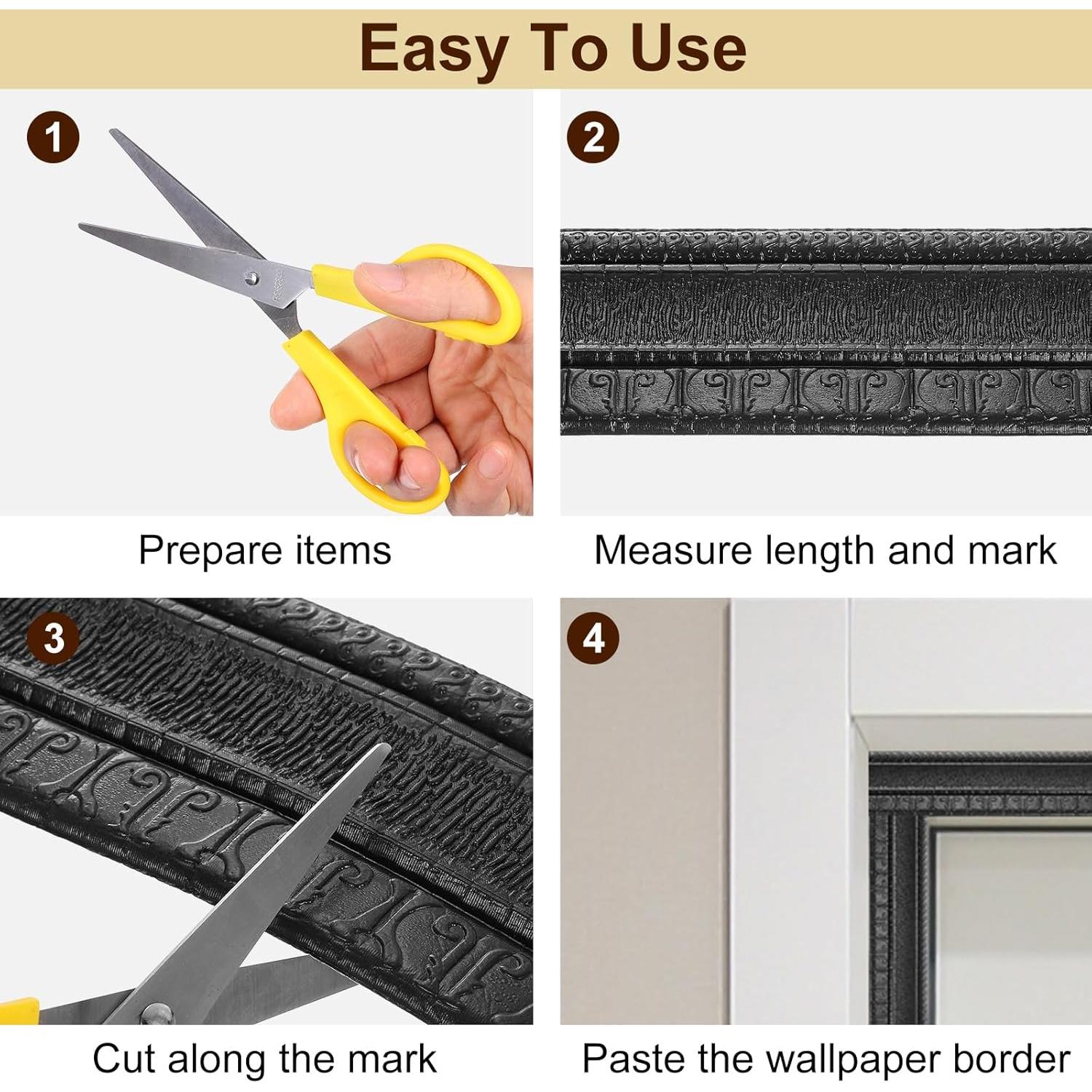 Easy To Use

1

Prepare items

2

Measure length and mark

3

Cut along the mark

4

Paste the wallpaper border