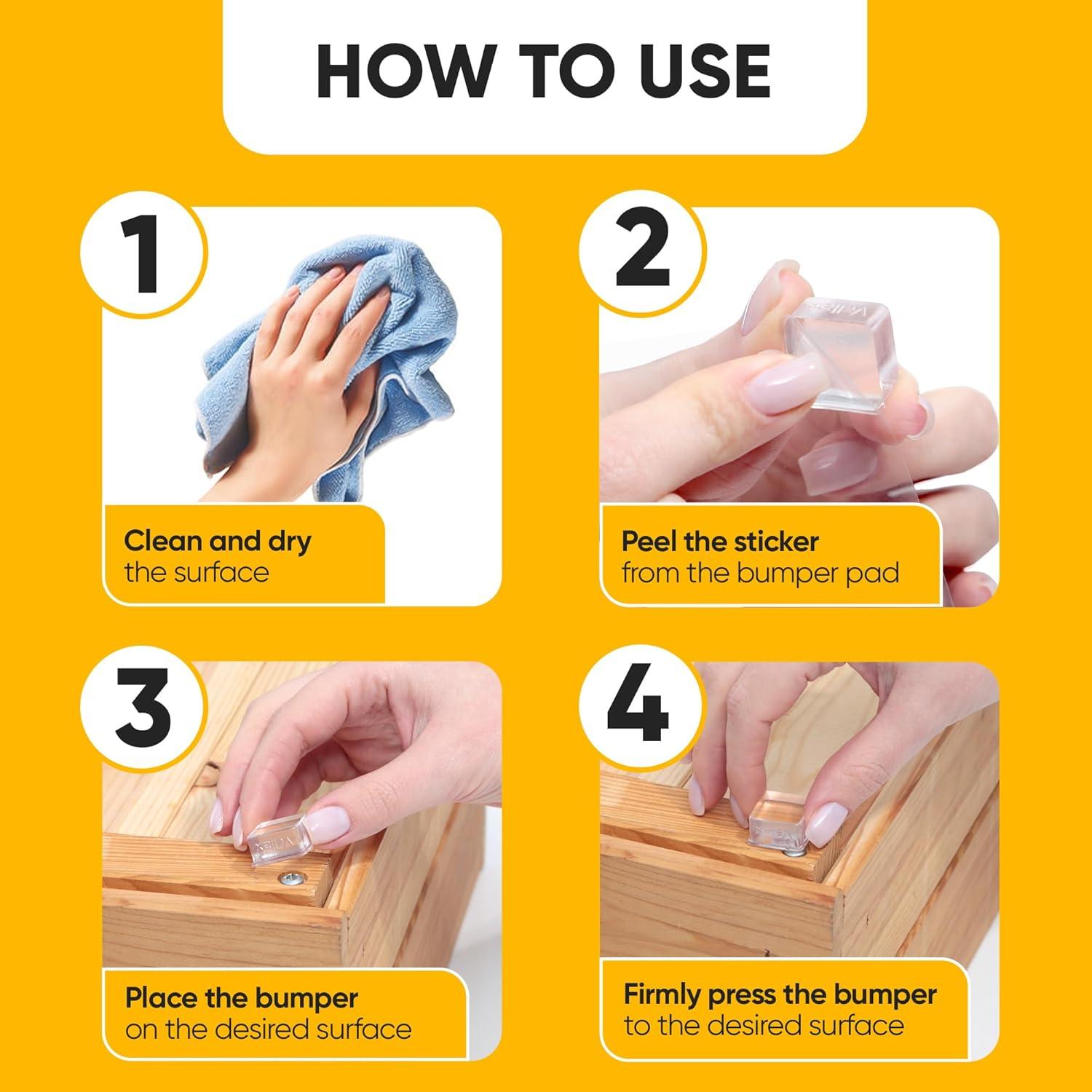 HOW TO USE

1

Clean and dry
the surface

2

Peel the sticker
from the bumper pad

3

Place the bumper
on the desired surface

4

Firmly press the bumper
to the desired surface