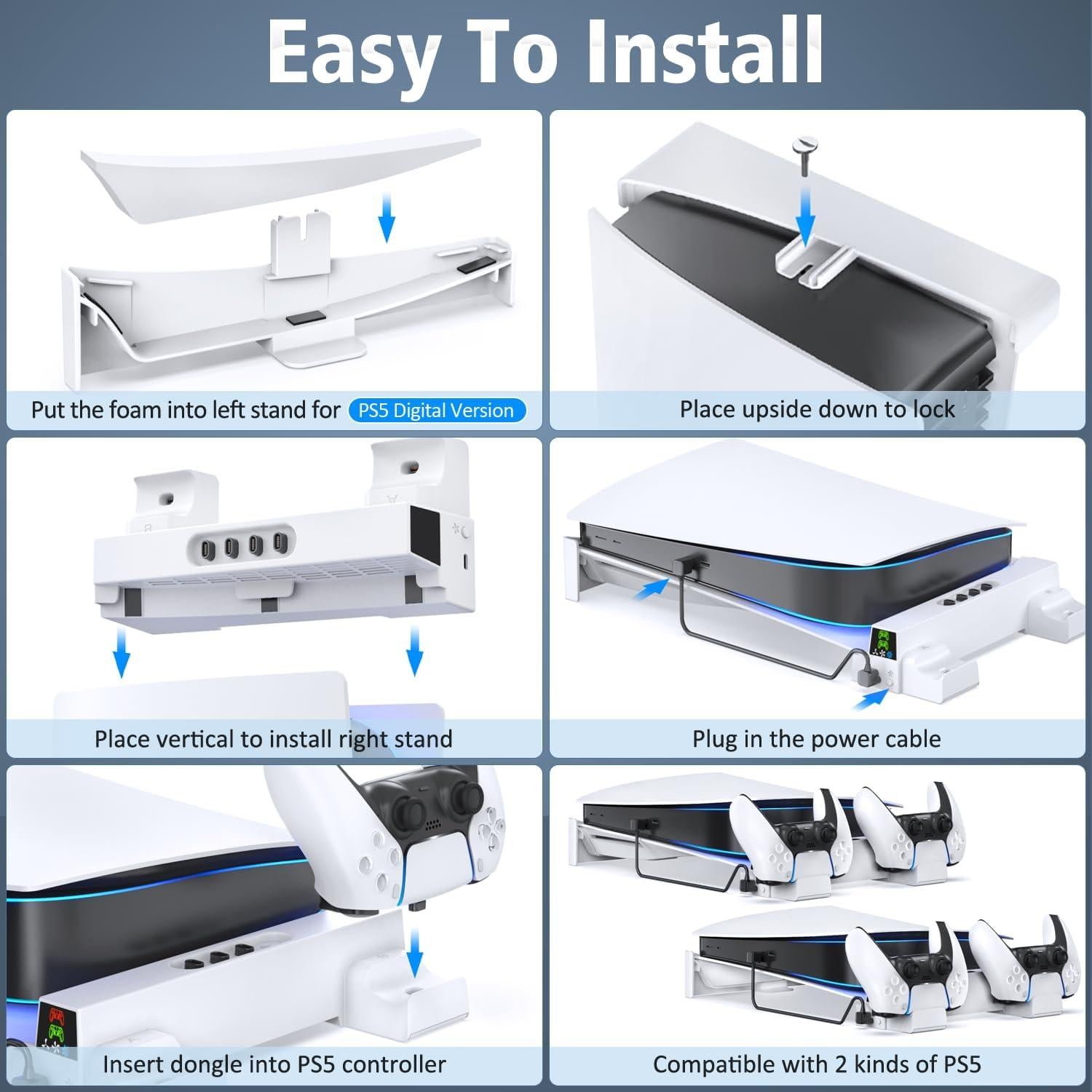 Easy To Install

Put the foam into left stand for PS5 Digital Version

Place upside down to lock

Place vertical to install right stand

Plug in the power cable

Insert dongle into PS5 controller

Compatible with 2 kinds of PS5