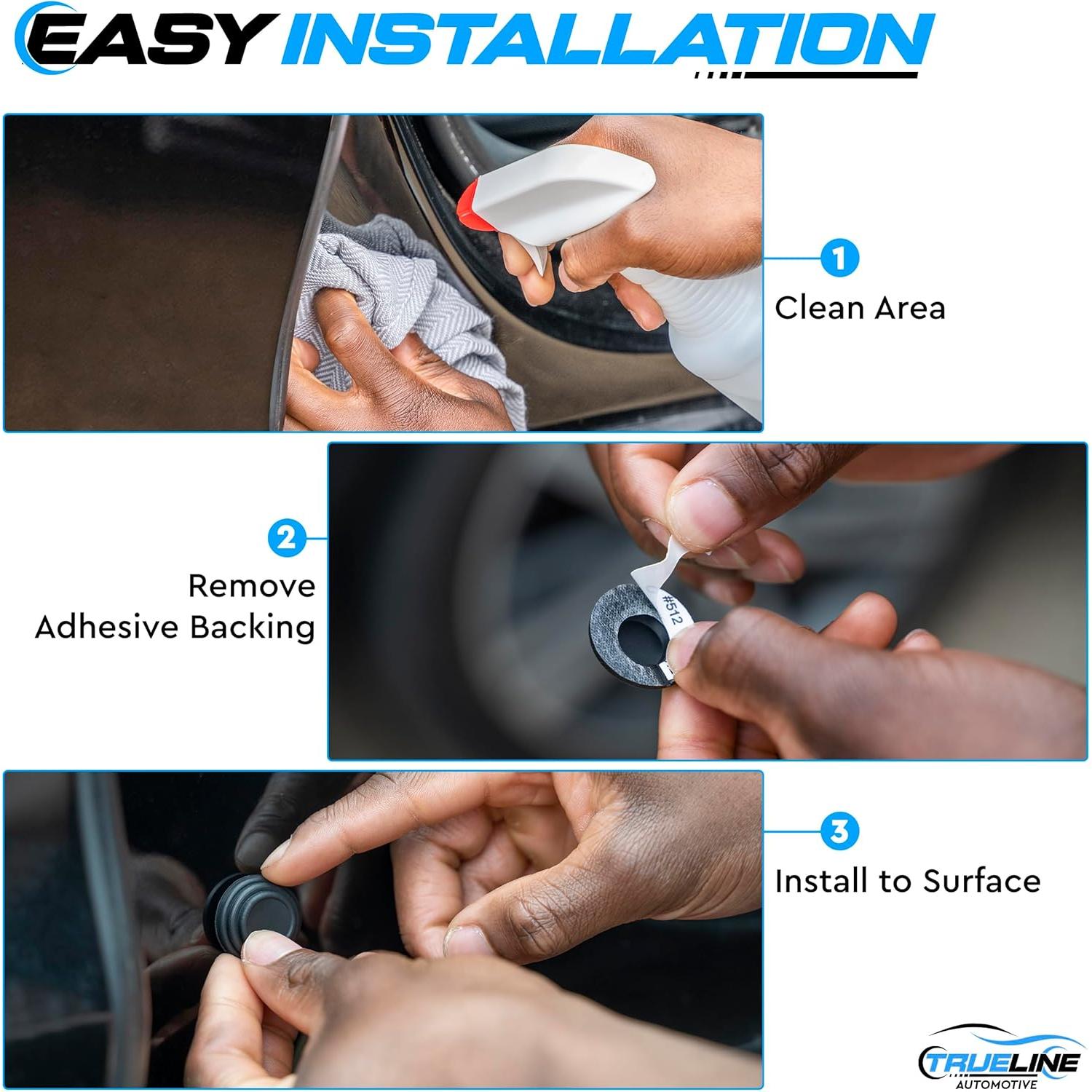 EASY INSTALLATION

1
Clean Area

2
Remove Adhesive Backing

#512

3
Install to Surface

TRUELINE
AUTOMOTIVE