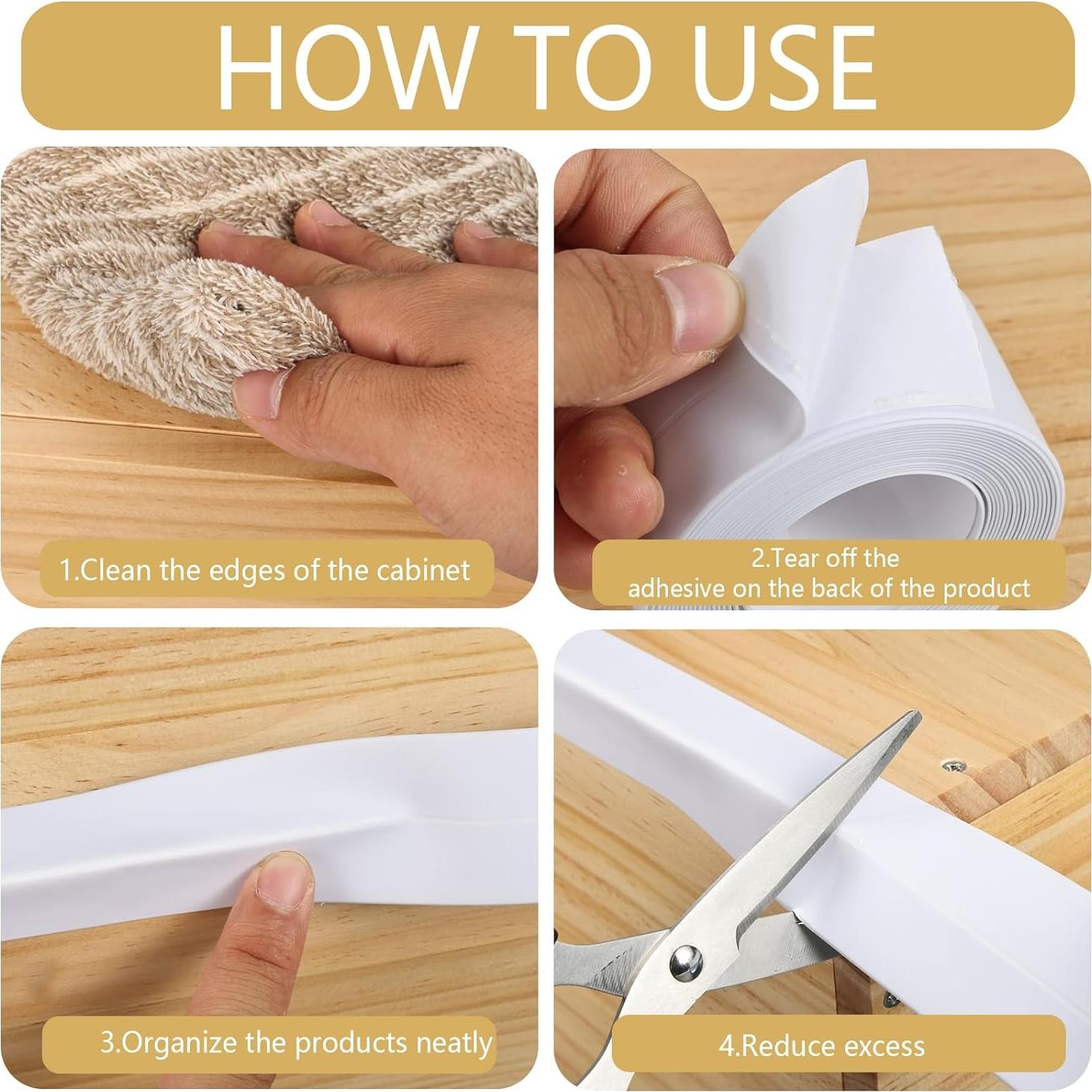 HOW TO USE

1.Clean the edges of the cabinet

2.Tear off the adhesive on the back of the product

3.Organize the products neatly

4.Reduce excess