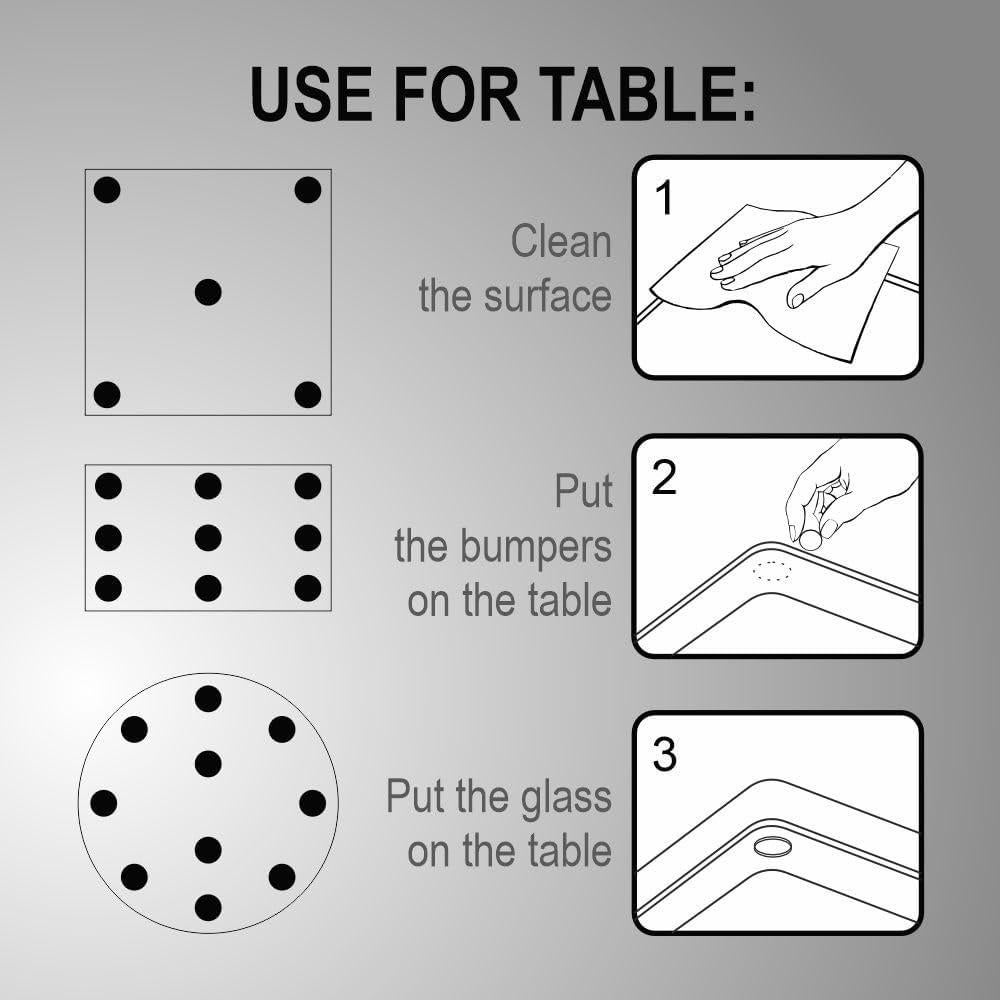 USE FOR TABLE:

Clean the surface

1

Put the bumpers on the table

2

Put the glass on the table

3