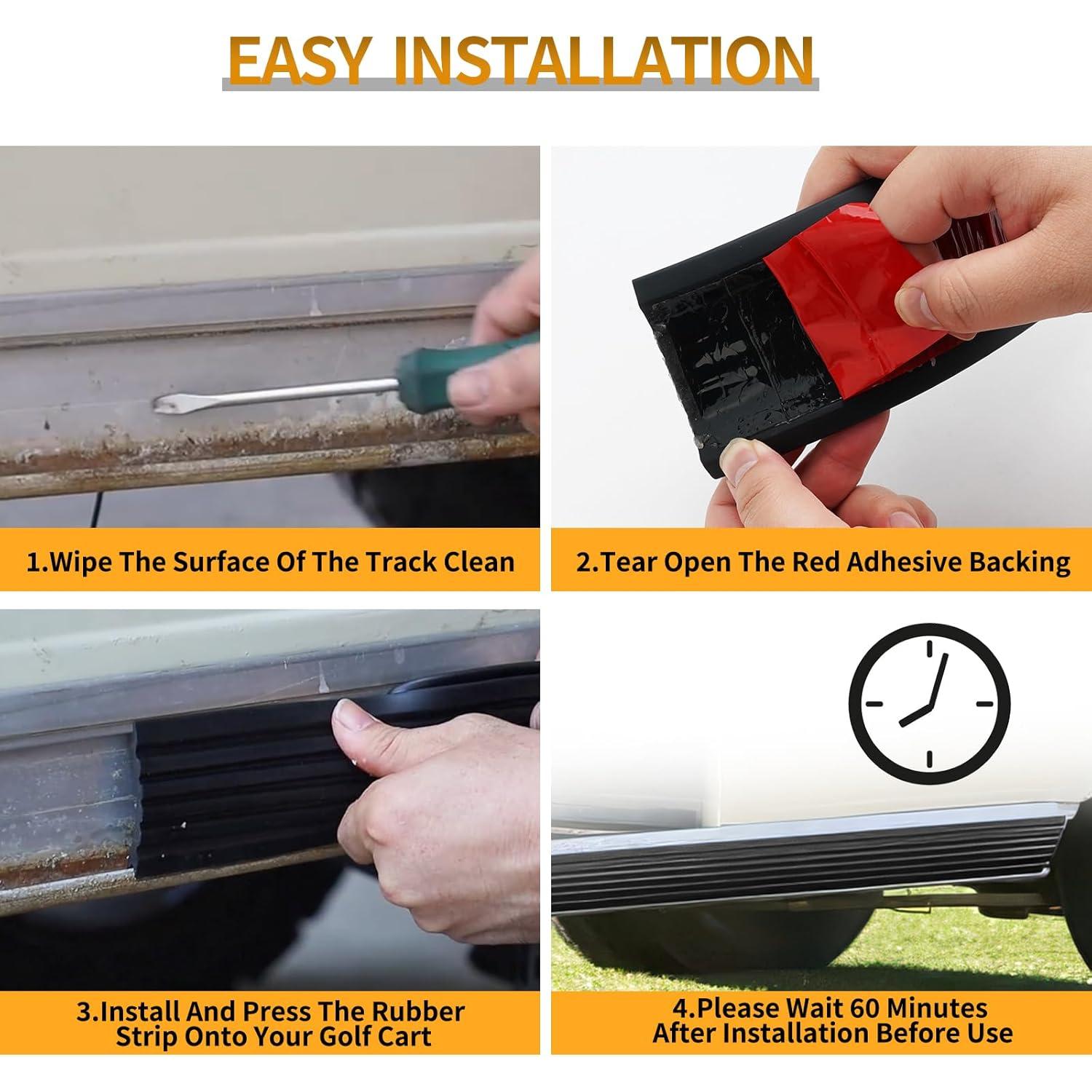 EASY INSTALLATION

1.Wipe The Surface Of The Track Clean

2.Tear Open The Red Adhesive Backing

3.Install And Press The Rubber Strip Onto Your Golf Cart

4.Please Wait 60 Minutes After Installation Before Use