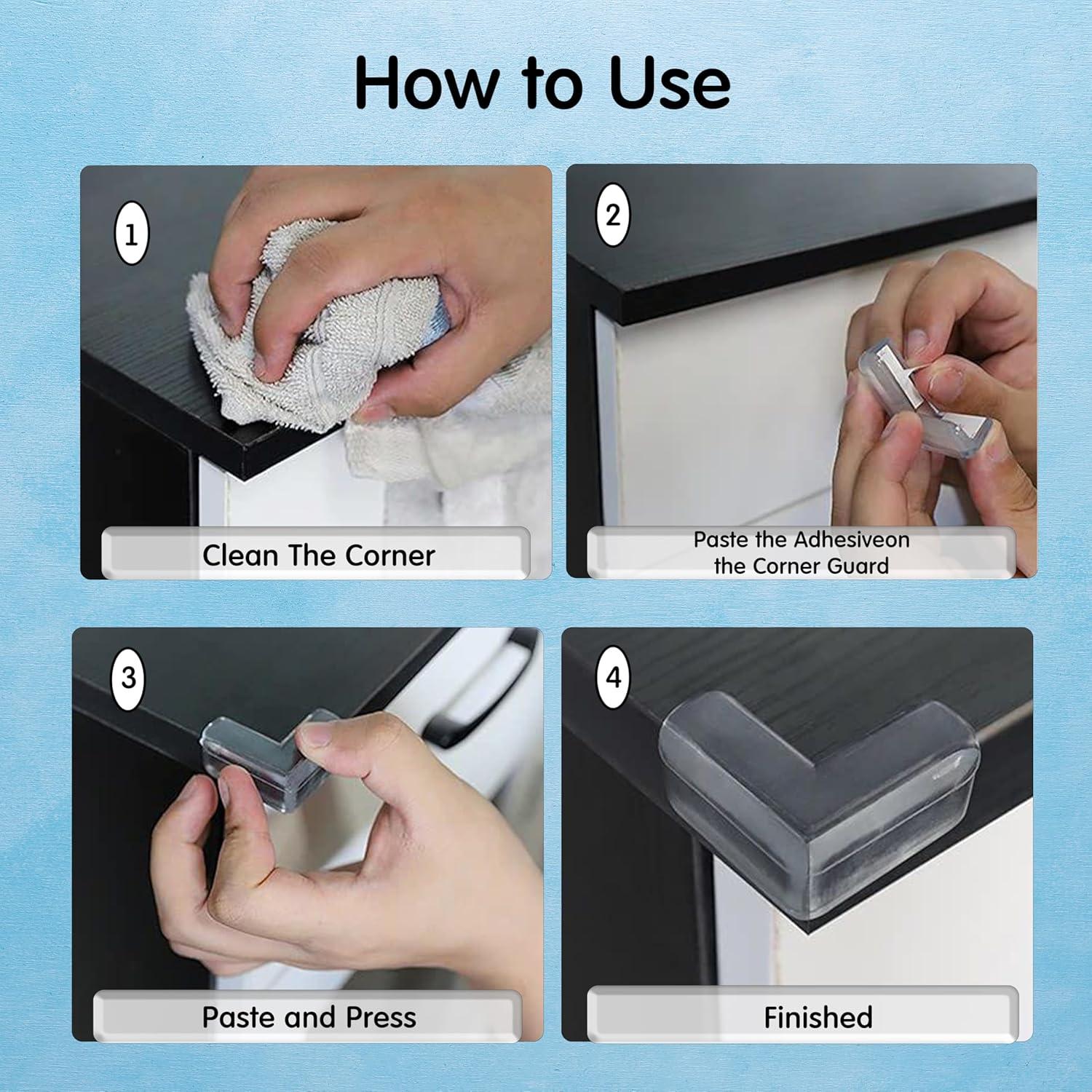 How to Use

1

Clean The Corner

2

Paste the Adhesiveon the Corner Guard

3

Paste and Press

4

Finished